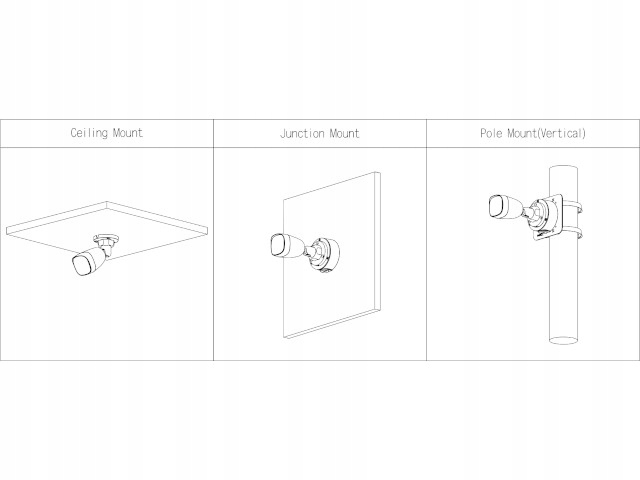 | Ceiling Mount | Junction Mount | Pole Mount(Vertical) |
|---|---|---|
| | | |