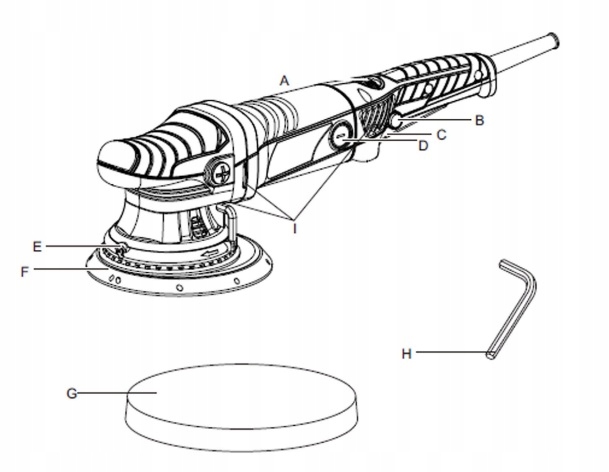 A
B
C
D
I
E
F
H
G