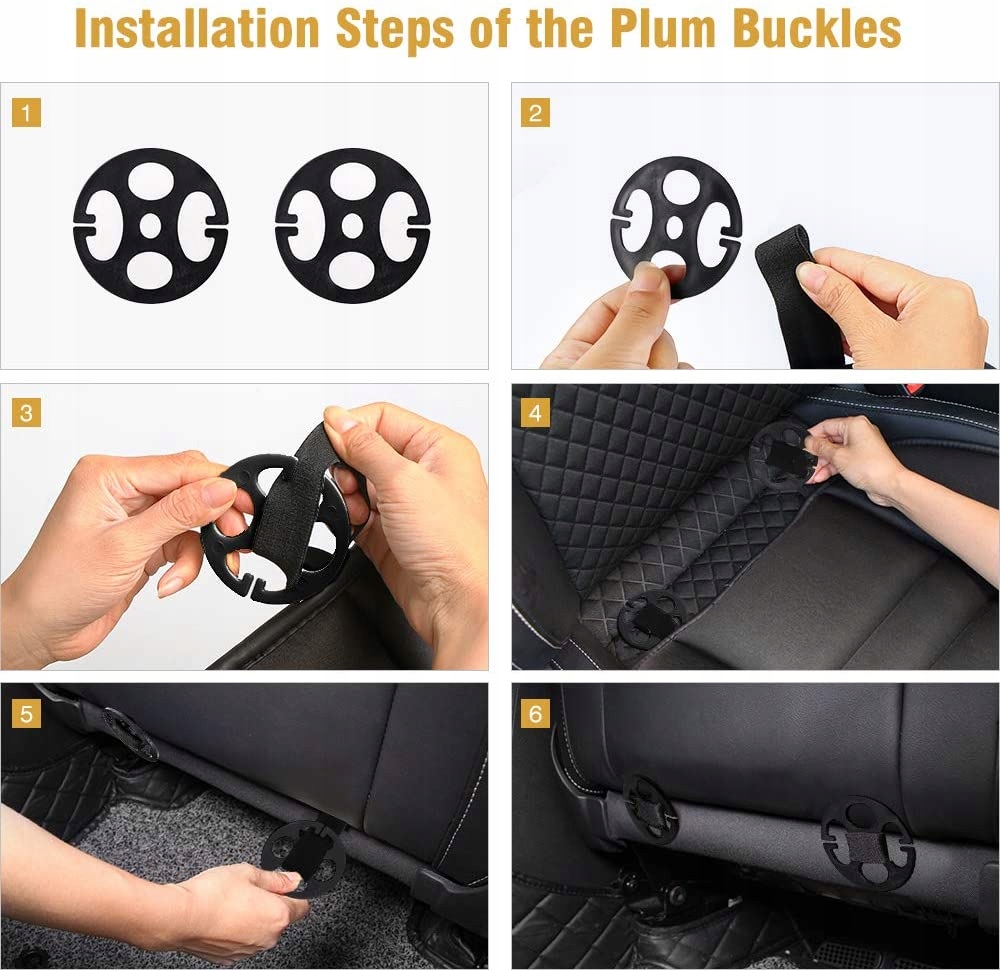 Installation Steps of the Plum Buckles

1

2

3

4

5

6