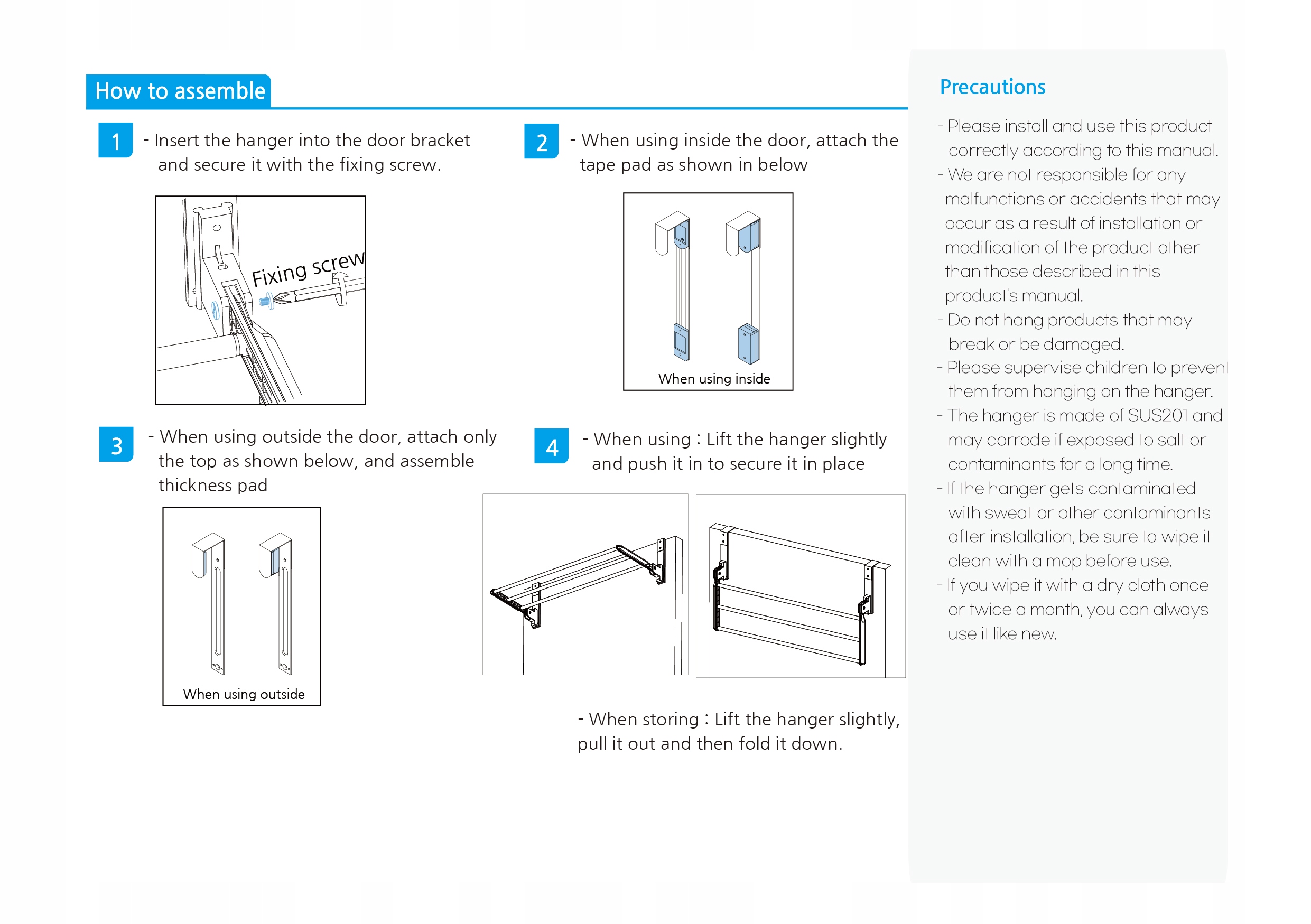 How to assemble

1 - Insert the hanger into the door bracket and secure it with the fixing screw.

Fixing screw

2 - When using inside the door, attach the tape pad as shown in below

When using inside

3 - When using outside the door, attach only the top as shown below, and assemble thickness pad

When using outside

4 - When using : Lift the hanger slightly and push it in to secure it in place

- When storing : Lift the hanger slightly, pull it out and then fold it down.

Precautions

- Please install and use this product correctly according to this manual.
- We are not responsible for any malfunctions or accidents that may occur as a result of installation or modification of the product other than those described in this product's manual.
- Do not hang products that may break or be damaged.
- Please supervise children to prevent them from hanging on the hanger.
- The hanger is made of SUS201 and may corrode if exposed to salt or contaminants for a long time.
- If the hanger gets contaminated with sweat or other contaminants after installation, be sure to wipe it clean with a mop before use.
- If you wipe it with a dry cloth once or twice a month, you can always use it like new.