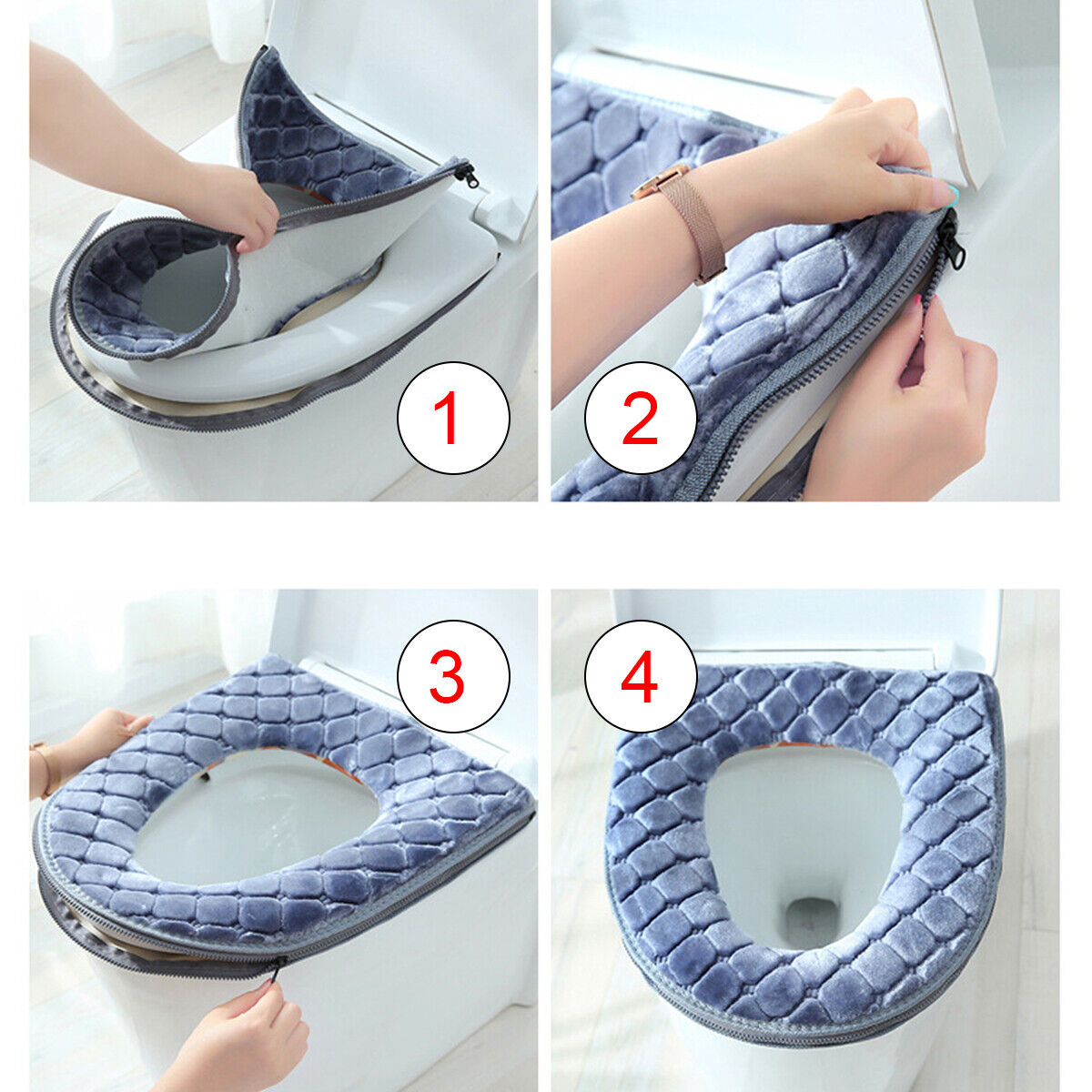 1

2

3

4