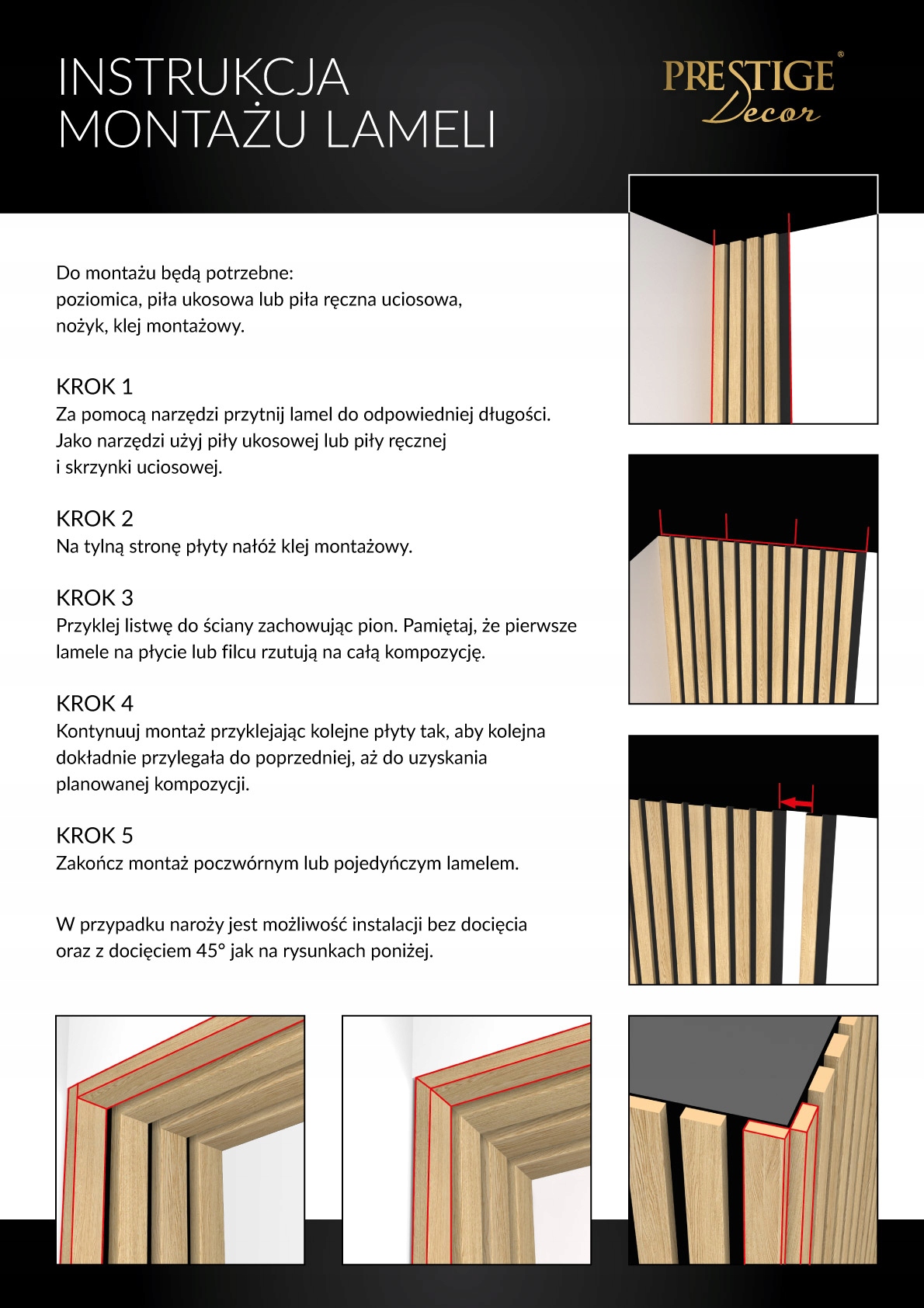 INSTRUKCJA MONTAŻU LAMELI

PRESTIGE® Decor

Do montażu będą potrzebne:
poziomica, piła ukosowa lub piła ręczna uciosowa, nożyk, klej montażowy.

KROK 1
Za pomocą narzędzi przytnij lamel do odpowiedniej długości. Jako narzędzi użyj piły ukosowej lub piły ręcznej i skrzynki uciosowej.

KROK 2
Na tylną stronę płyty nałóż klej montażowy.

KROK 3
Przyklej listwę do ściany zachowując pion. Pamiętaj, że pierwsze lamele na płycie lub filcu rzutują na całą kompozycję.

KROK 4
Kontynuuj montaż przyklejając kolejne płyty tak, aby kolejna dokładnie przylegała do poprzedniej, aż do uzyskania planowanej kompozycji.

KROK 5
Zakończ montaż poczwórnym lub pojedyńczym lamelem.

W przypadku naroży jest możliwość instalacji bez docięcia oraz z docięciem 45° jak na rysunkach poniżej.