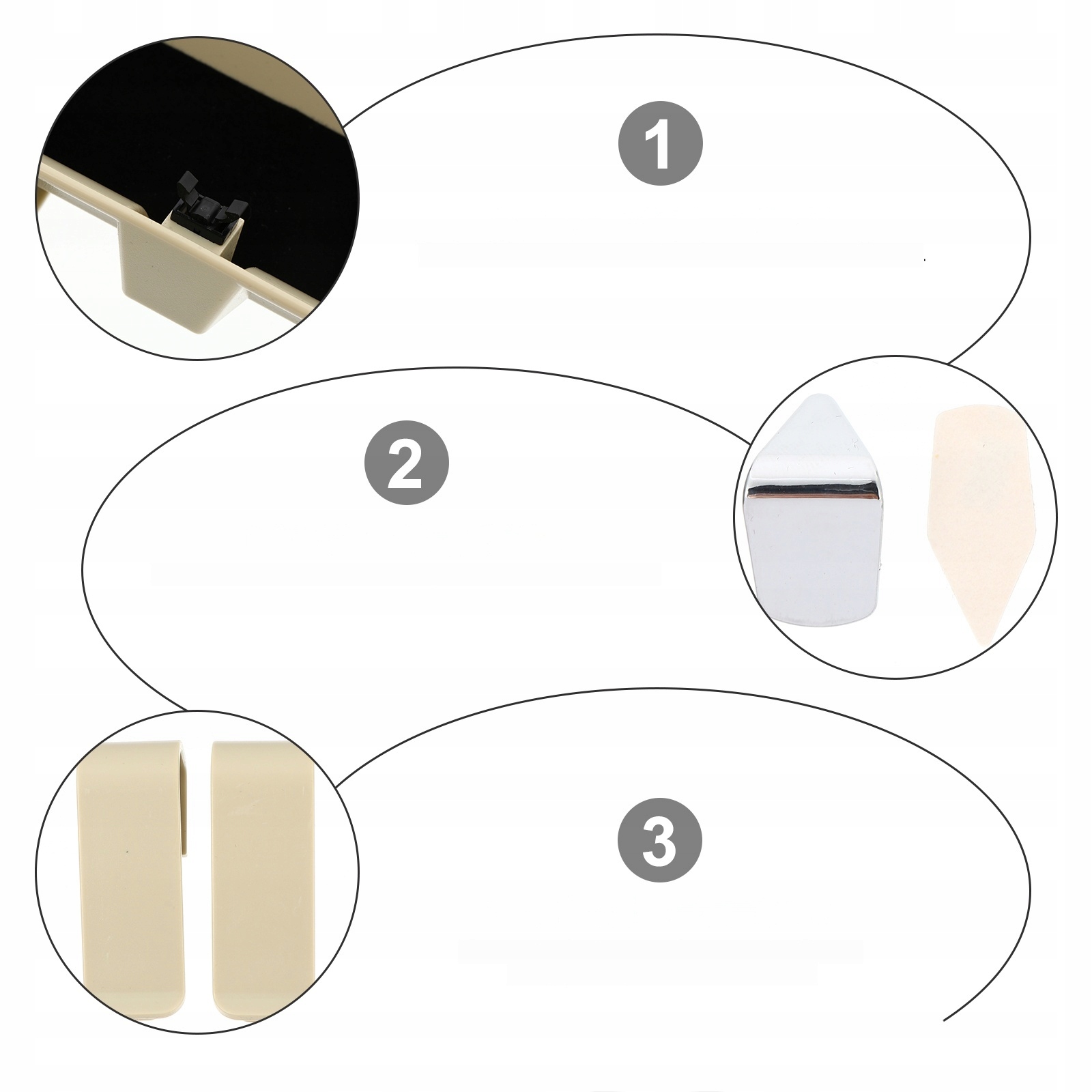 1

2

3