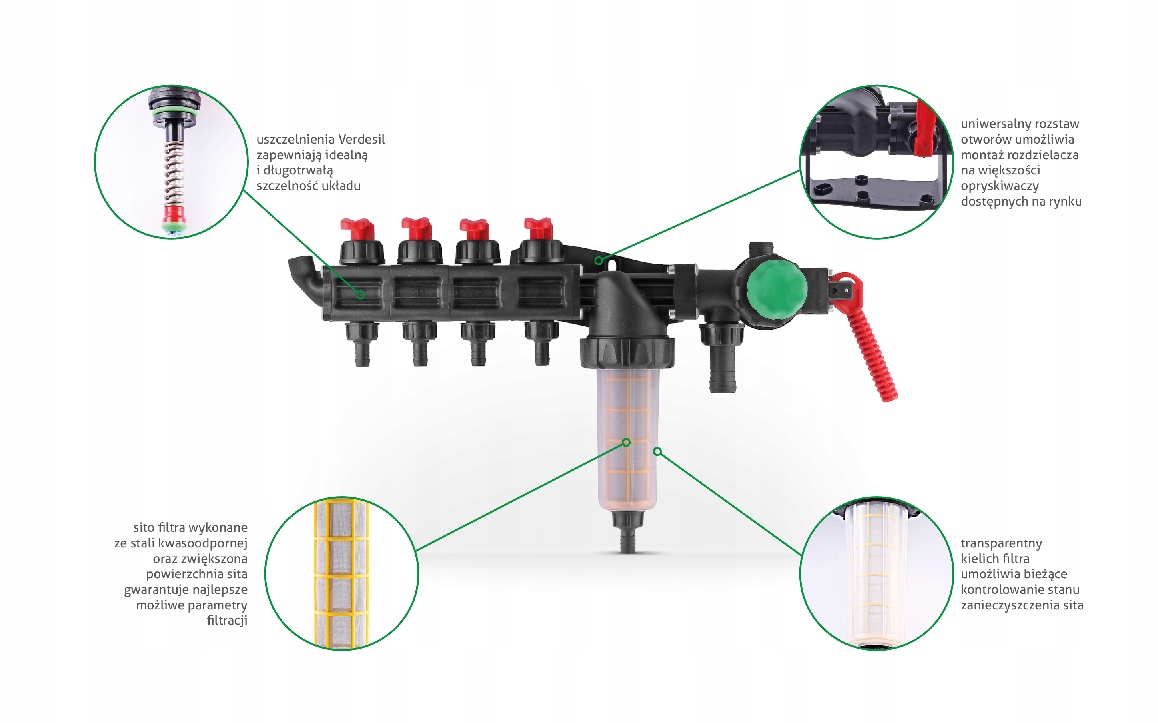 uszczelnienia Verdesil zapewniają idealną i długotrwałą szczelność układu

uniwersalny rozstaw otworów umożliwia montaż rozdzielacza na większości opryskiwaczy dostępnych na rynku

sito filtra wykonane ze stali kwasoodpornej oraz zwiększona powierzchnia sita gwarantuje najlepsze możliwe parametry filtracji

transparentny kielich filtra umożliwia bieżące kontrolowanie stanu zanieczyszczenia sita