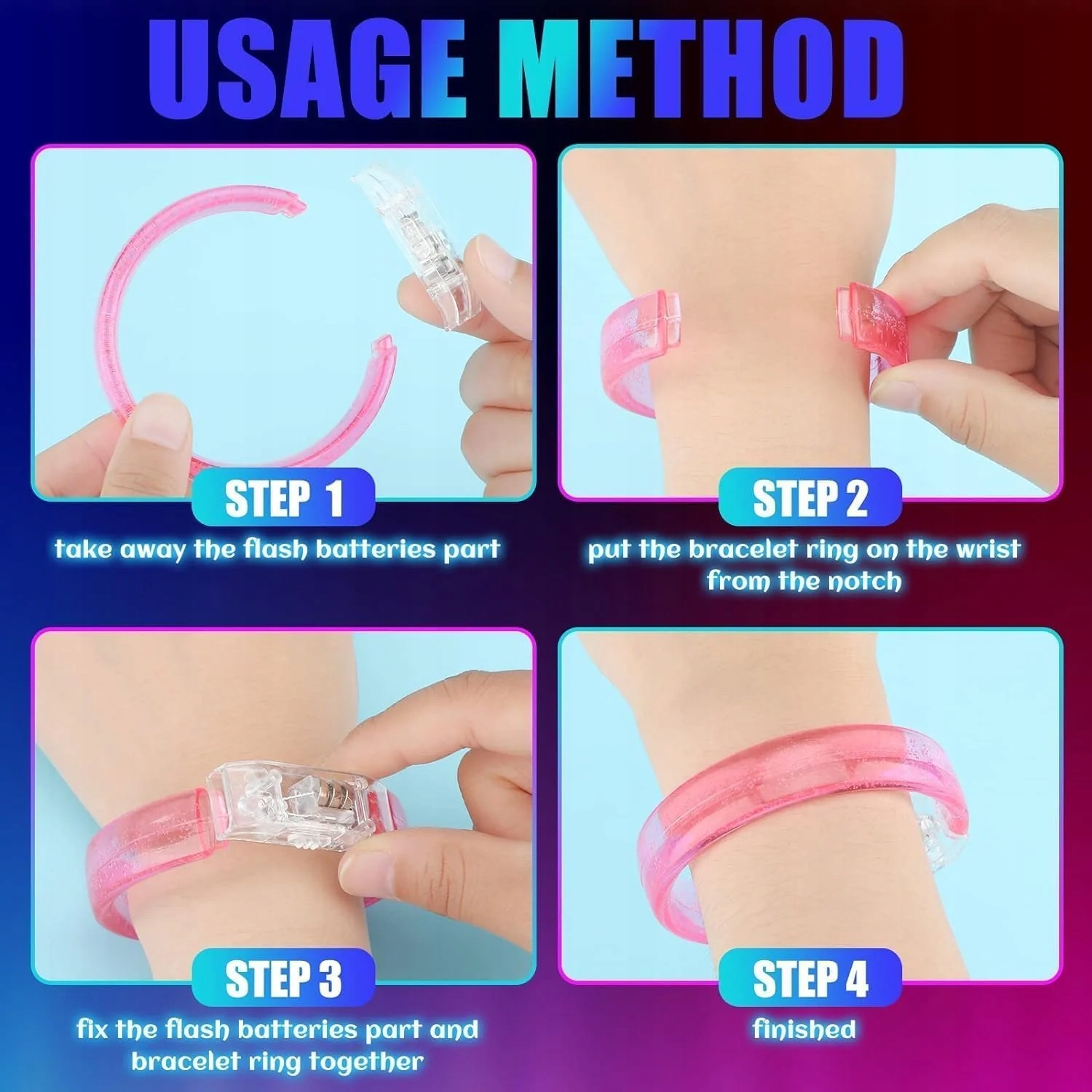 USAGE METHOD

STEP 1
take away the flash batteries part

STEP 2
put the bracelet ring on the wrist from the notch

STEP 3
fix the flash batteries part and bracelet ring together

STEP 4
finished