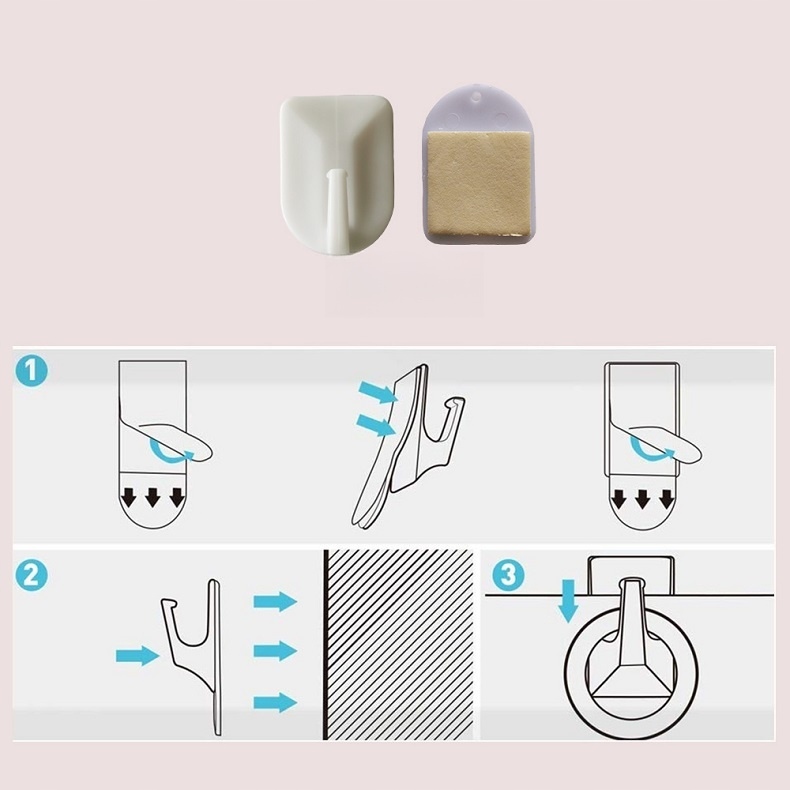 1

2

3