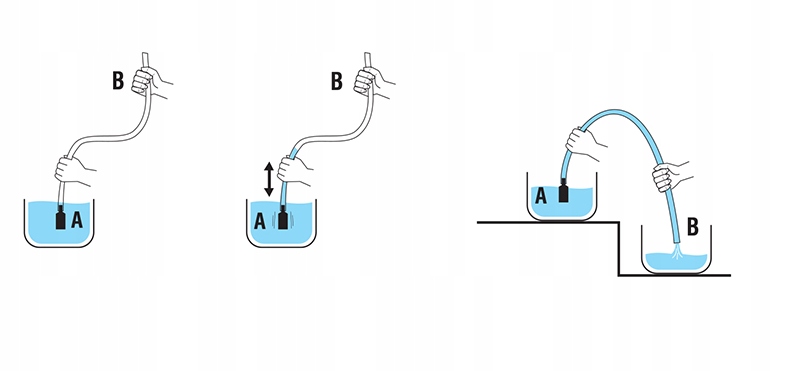 B

A

B

A

A

B