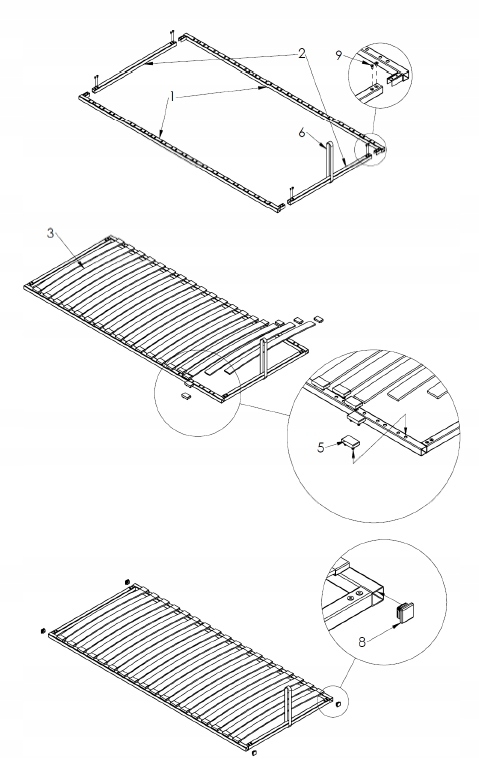 2
9
1
6
3
5
8