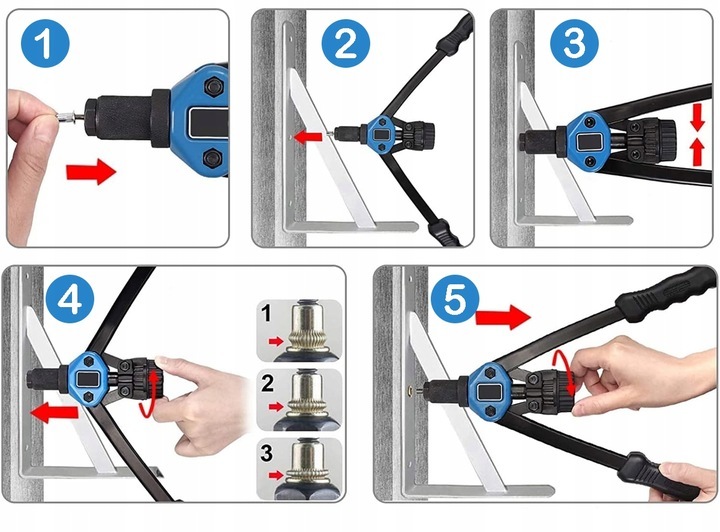 1

2

3

4

1

2

3

5