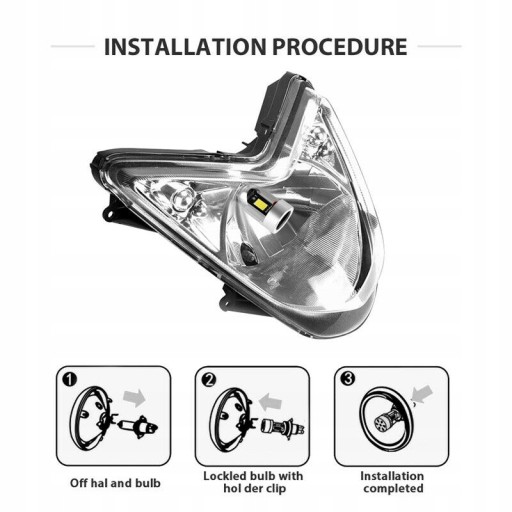 INSTALLATION PROCEDURE

1

Off hal and bulb

2

Lockled bulb with hol der clip

3

Installation completed