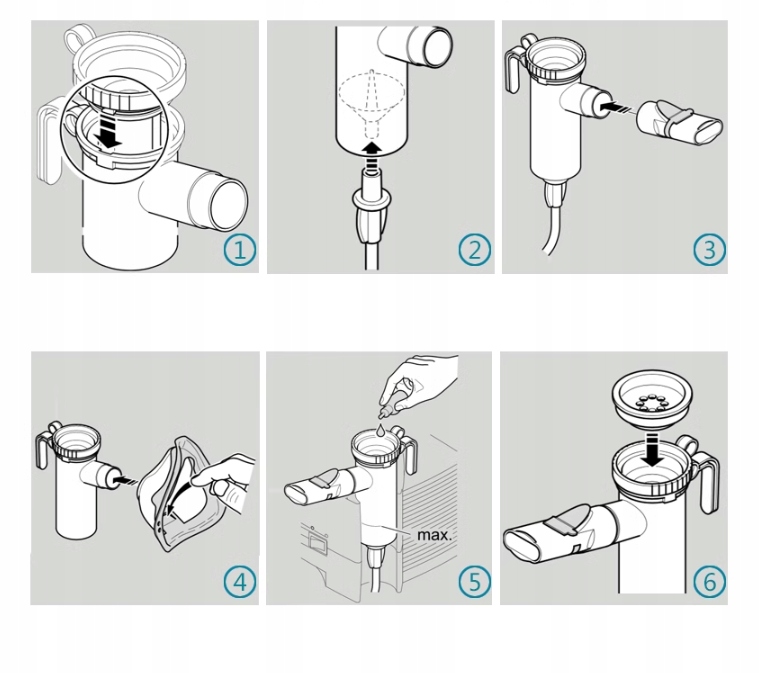 1

2

3

4

max.

5

6