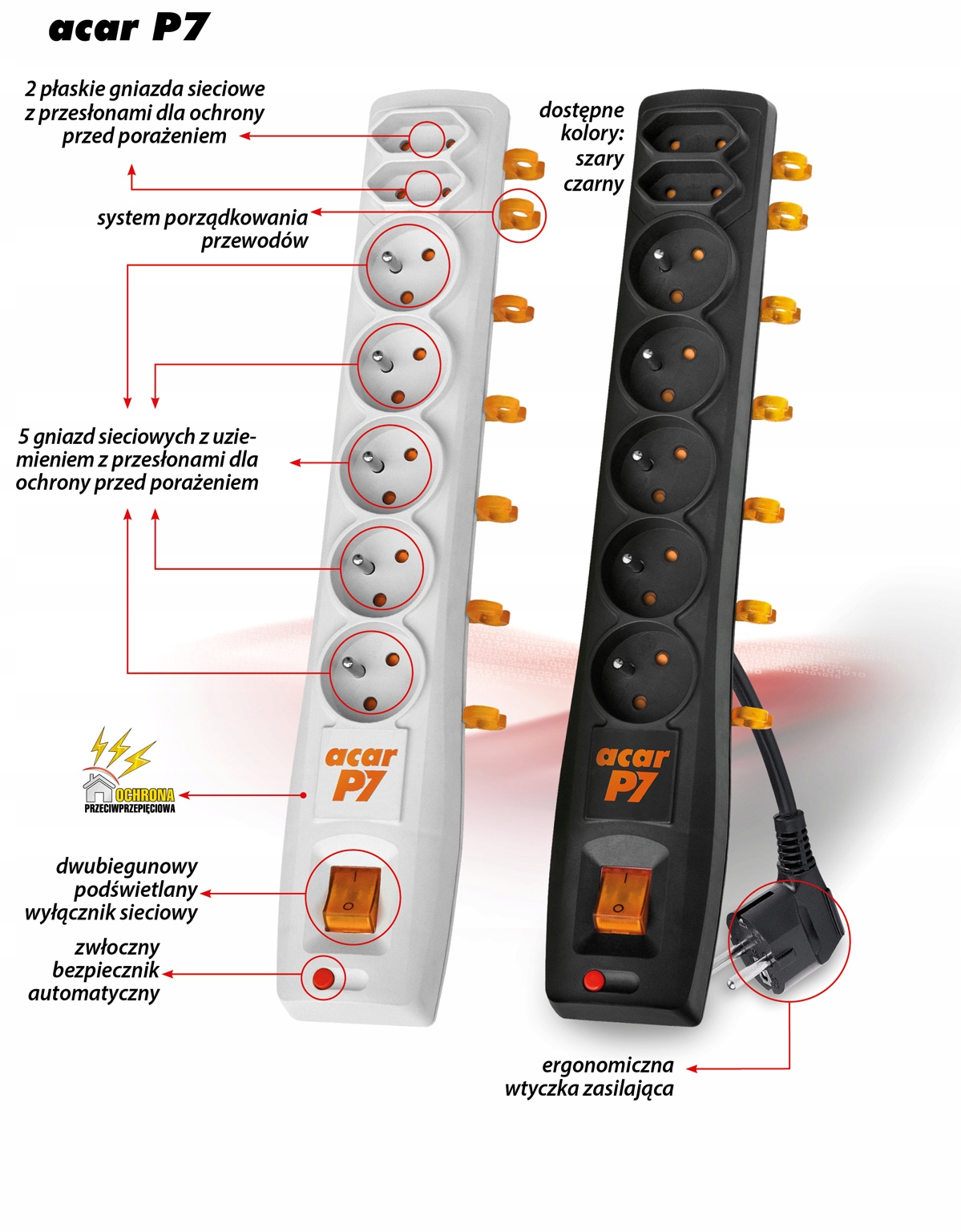 acar P7

2 płaskie gniazda sieciowe z przesłonami dla ochrony przed porażeniem

dostępne kolory: szary czarny

system porządkowania przewodów

5 gniazd sieciowych z uziemieniem z przesłonami dla ochrony przed porażeniem

acar P7

acar P7

OCHRONA PRZECIWPRZEPIĘCIOWA

dwubiegunowy podświetlany wyłącznik sieciowy

zwłoczny bezpiecznik automatyczny

ergonomiczna wtyczka zasilająca