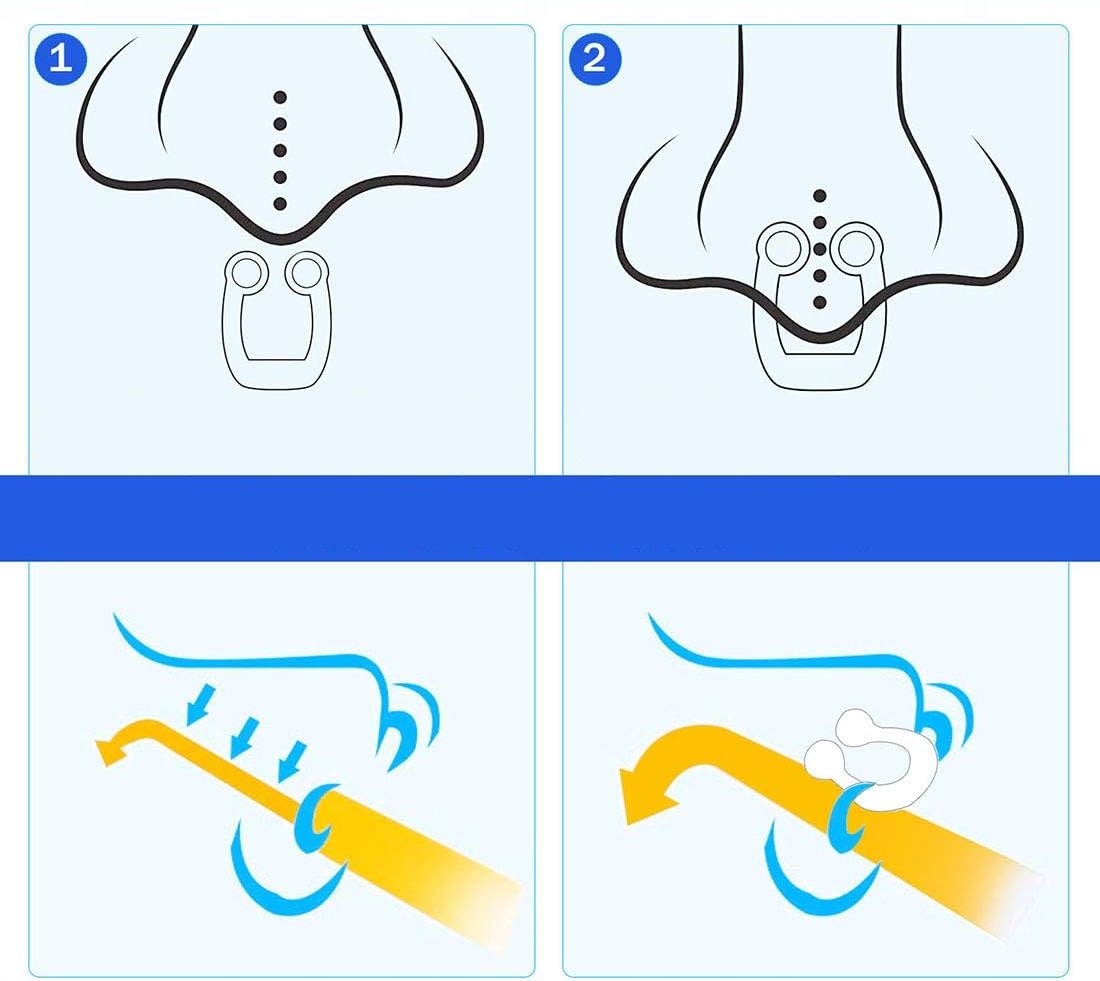 1

2