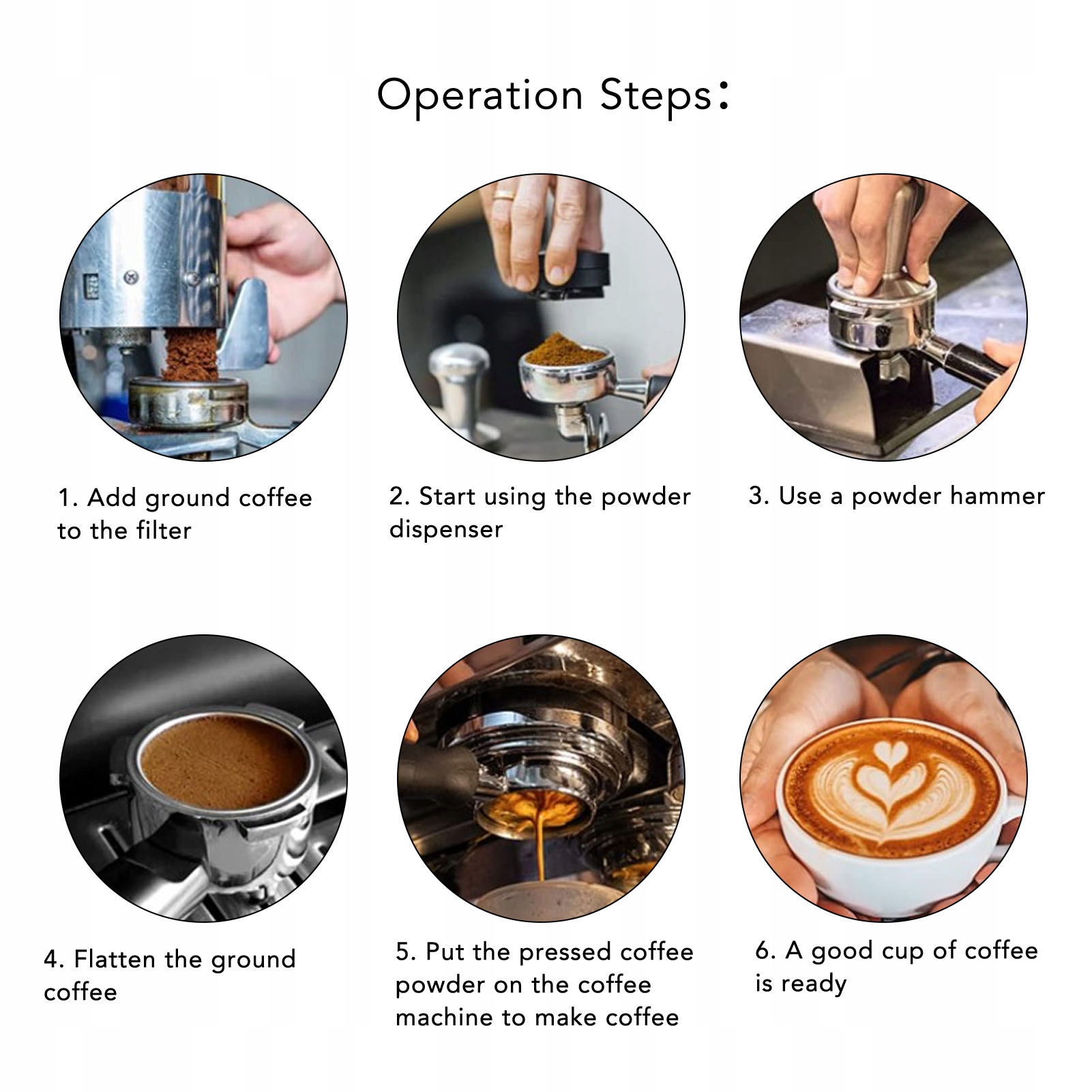 Operation Steps:

1. Add ground coffee to the filter

2. Start using the powder dispenser

3. Use a powder hammer

4. Flatten the ground coffee

5. Put the pressed coffee powder on the coffee machine to make coffee

6. A good cup of coffee is ready