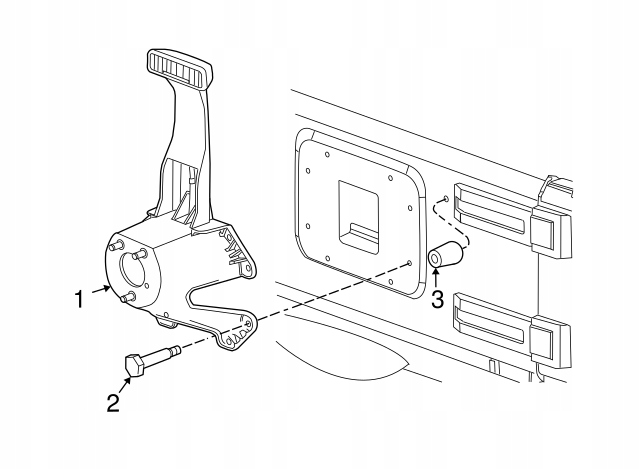 1

2

3