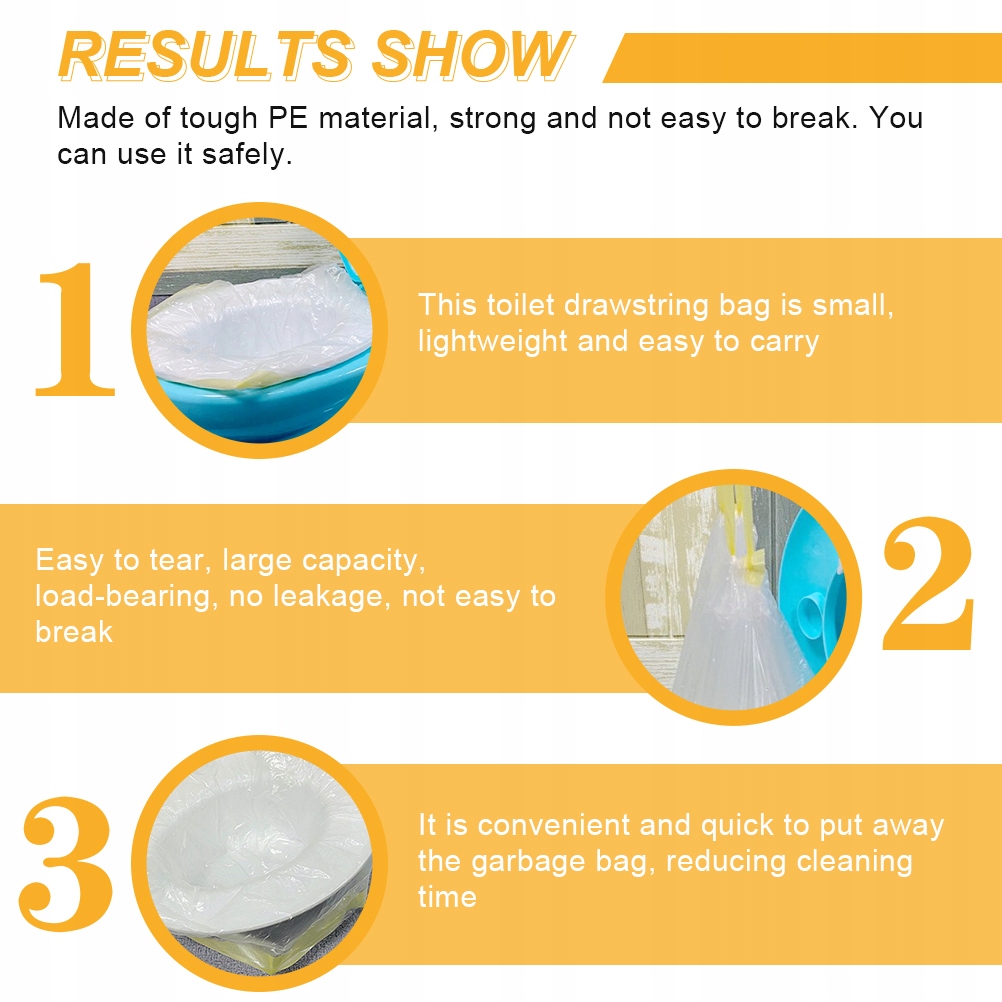 RESULTS SHOW

Made of tough PE material, strong and not easy to break. You can use it safely.

1

This toilet drawstring bag is small, lightweight and easy to carry

Easy to tear, large capacity, load-bearing, no leakage, not easy to break

2

3

It is convenient and quick to put away the garbage bag, reducing cleaning time