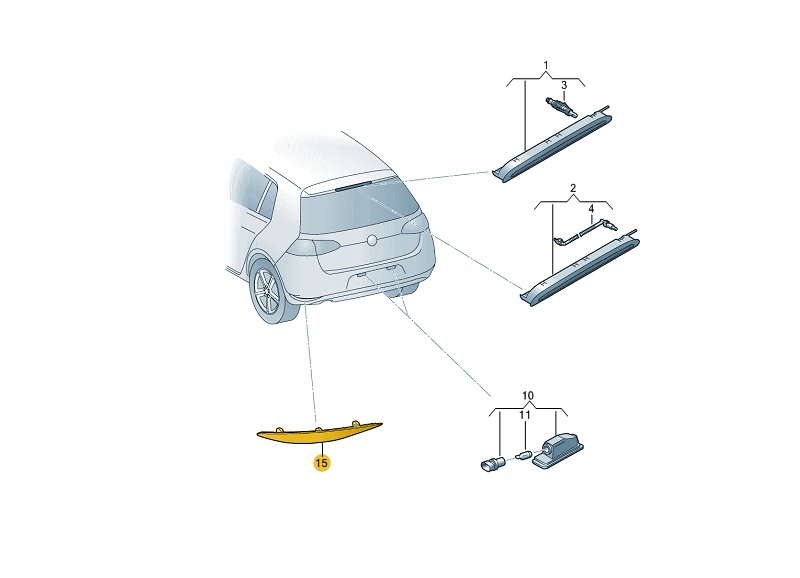 1
3
2
4
10
11
15