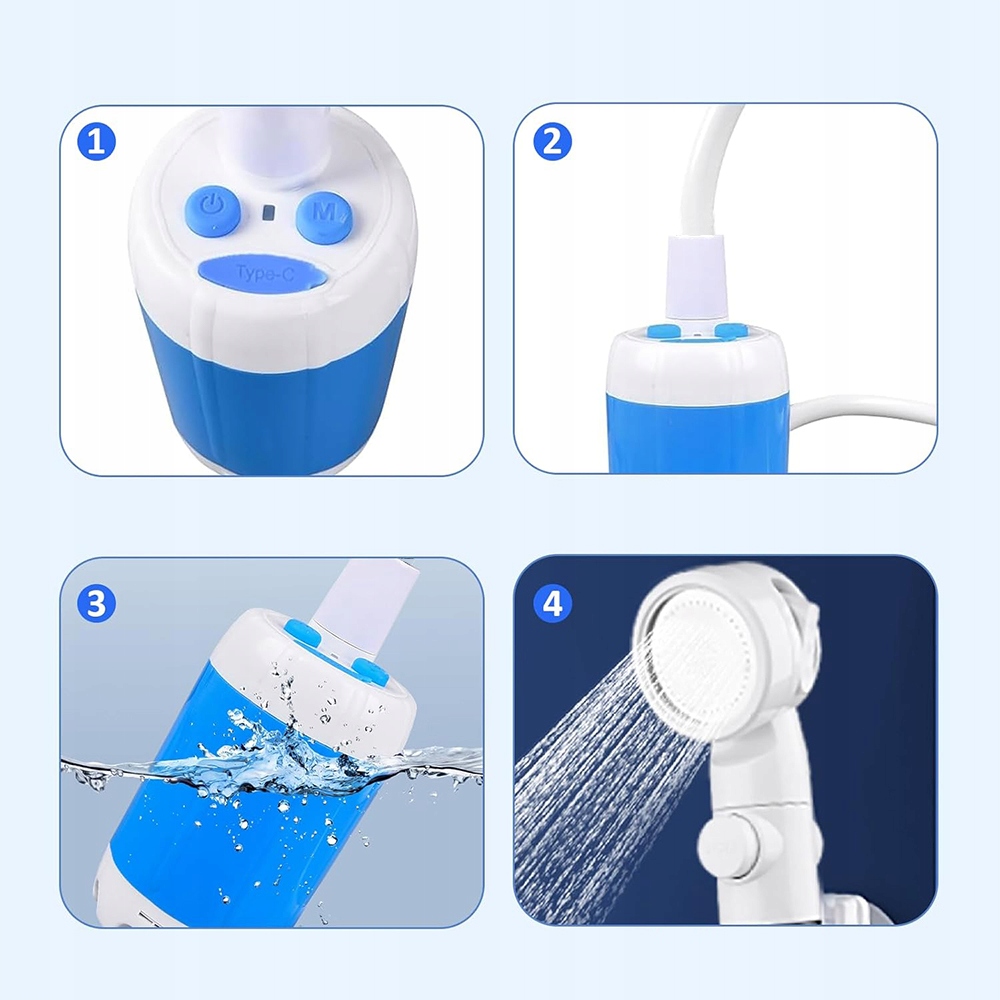 1

M

Type-C

2

3

4