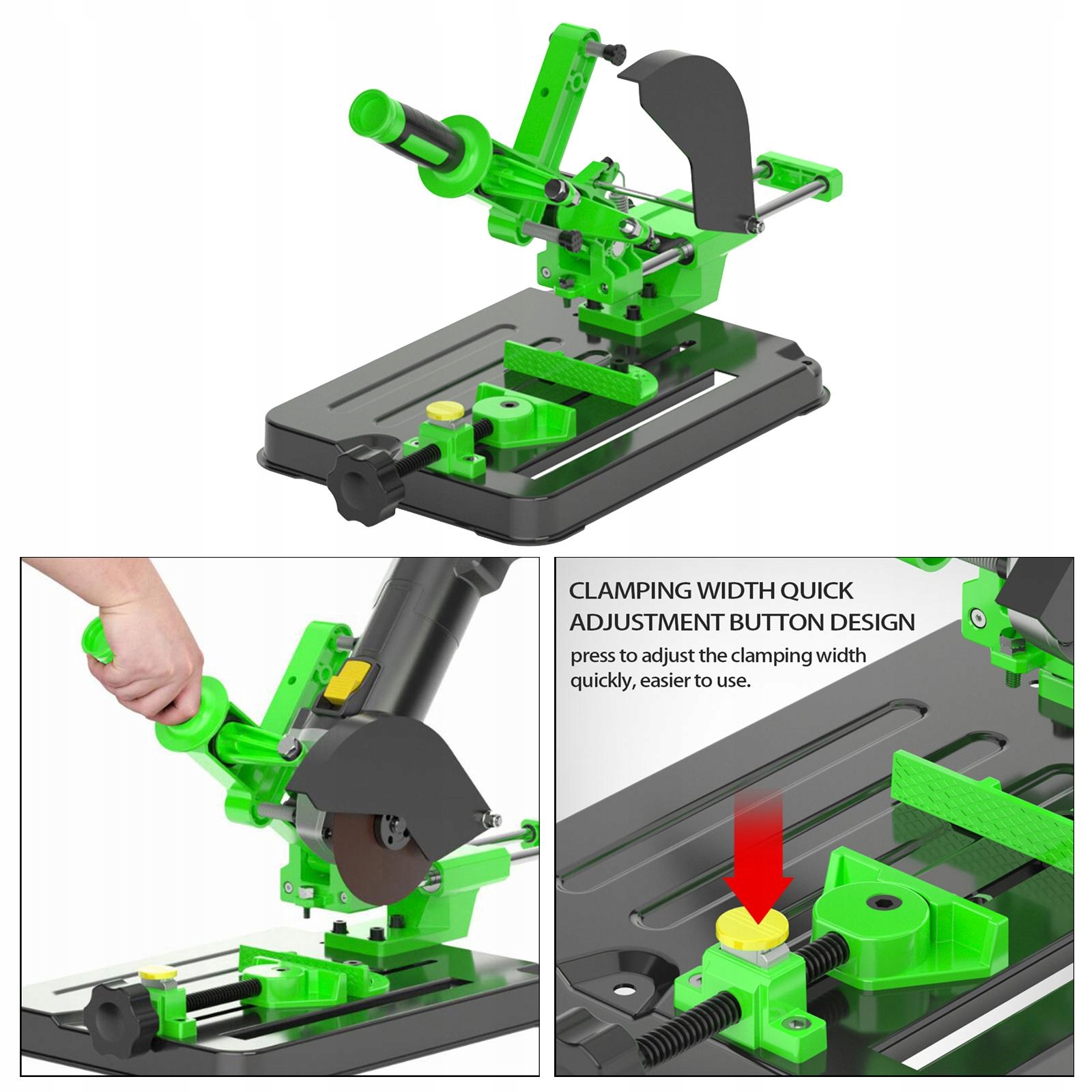 CLAMPING WIDTH QUICK ADJUSTMENT BUTTON DESIGN

press to adjust the clamping width quickly, easier to use.