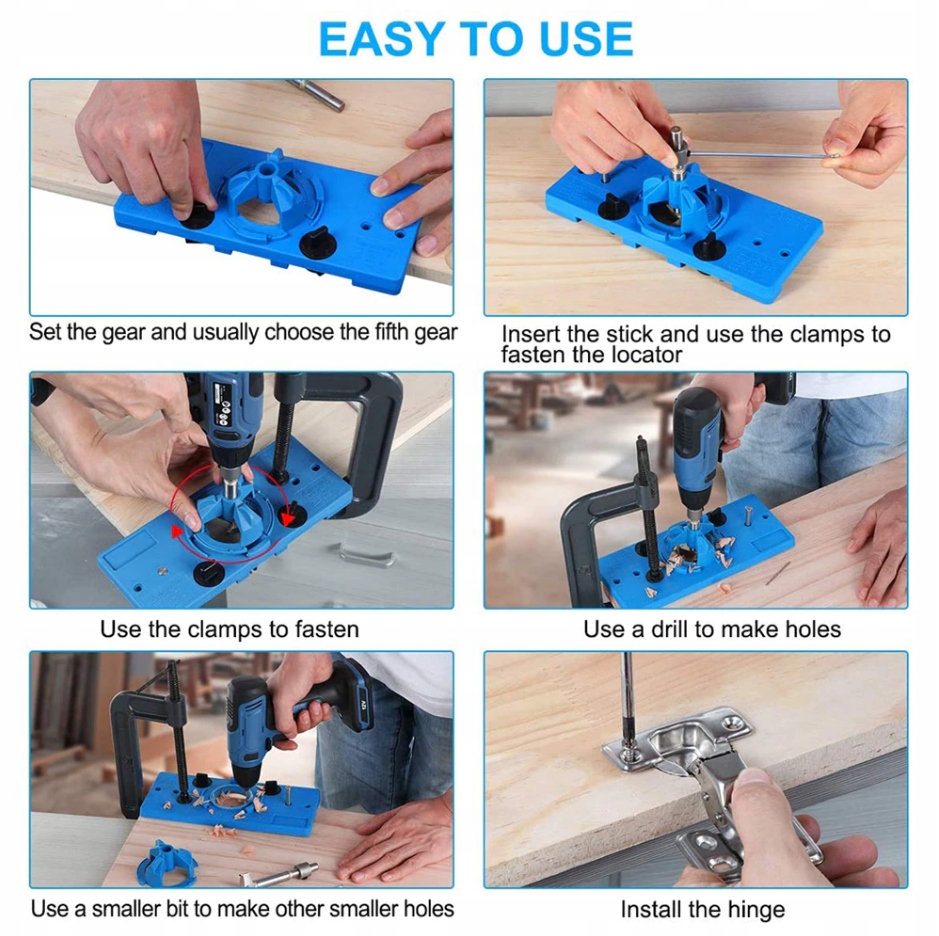 EASY TO USE

Set the gear and usually choose the fifth gear

Insert the stick and use the clamps to fasten the locator

Use the clamps to fasten

Use a drill to make holes

Use a smaller bit to make other smaller holes

Install the hinge