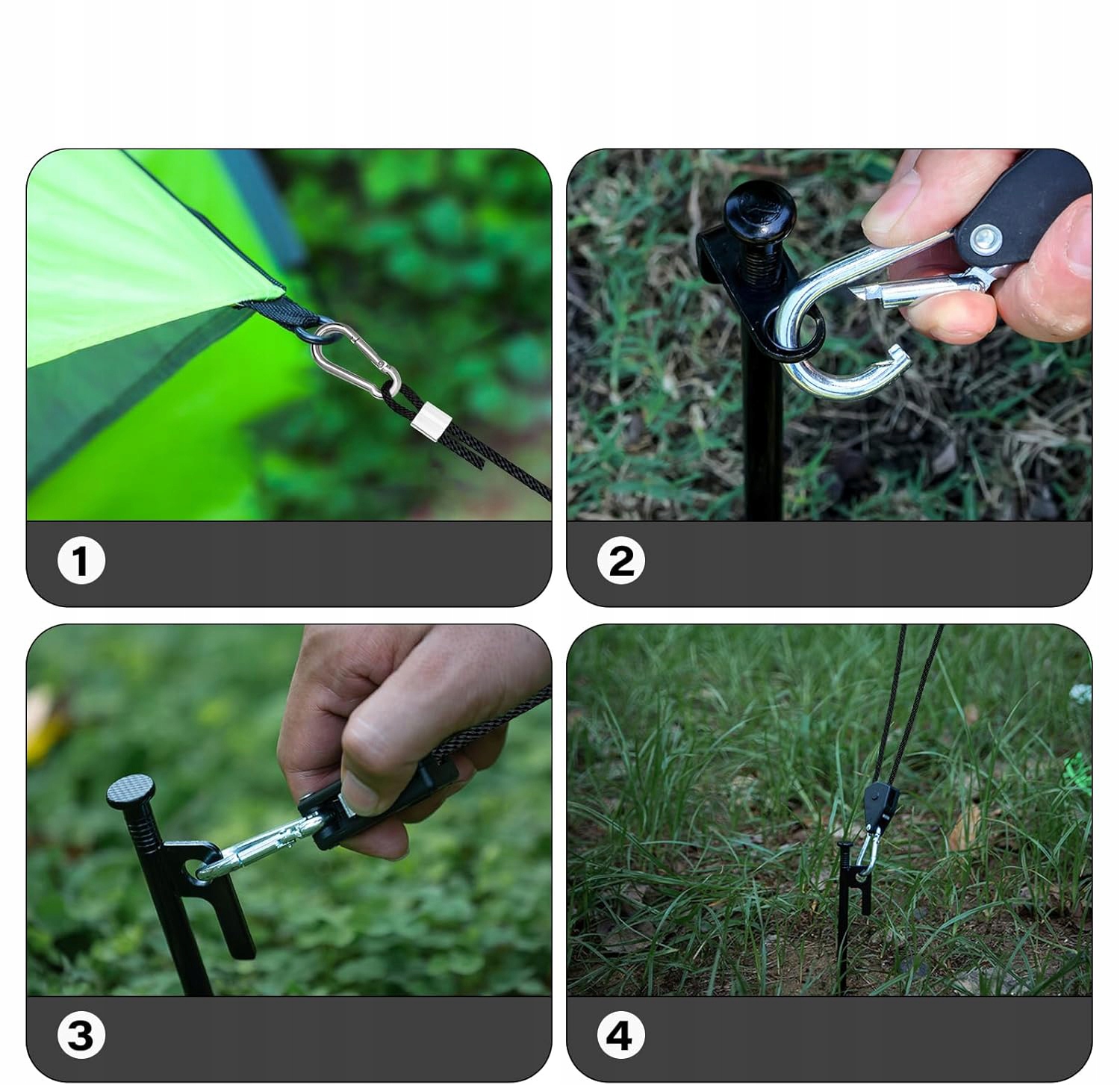 1

2

3

4