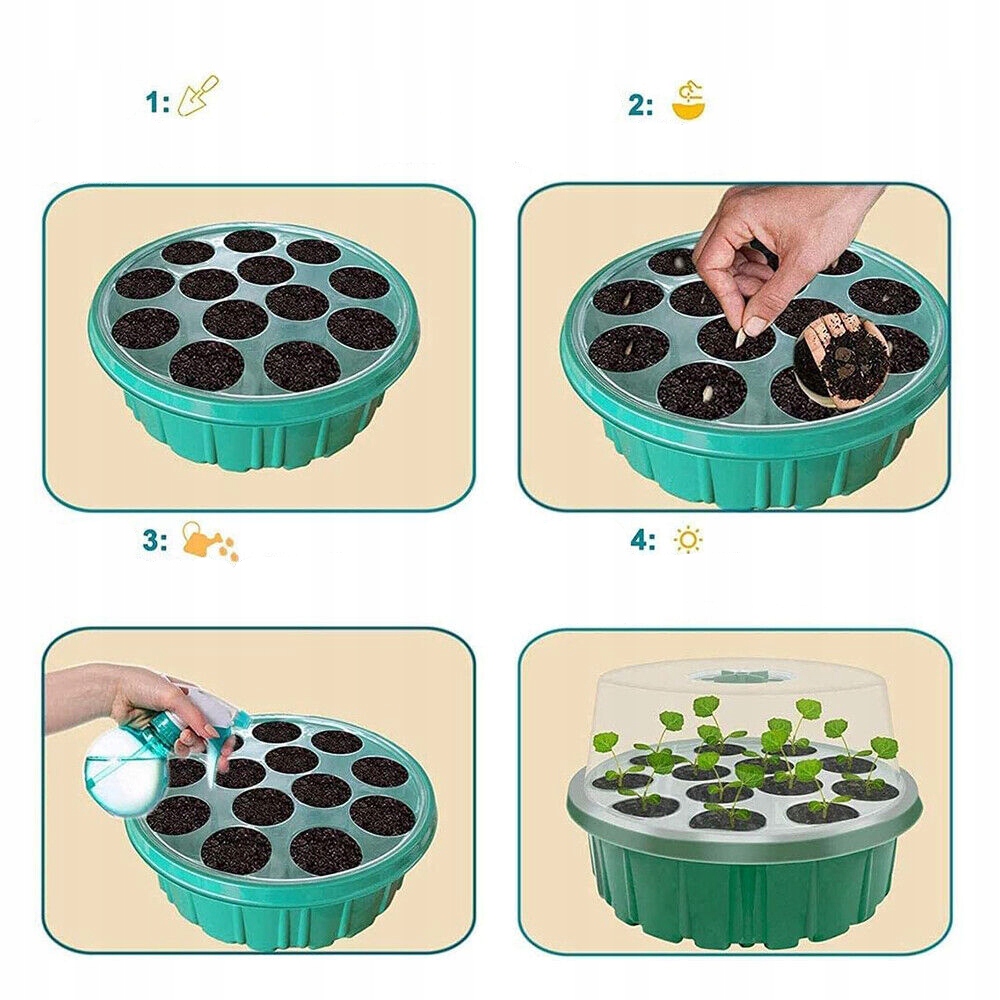 1:

2:

3:

4: