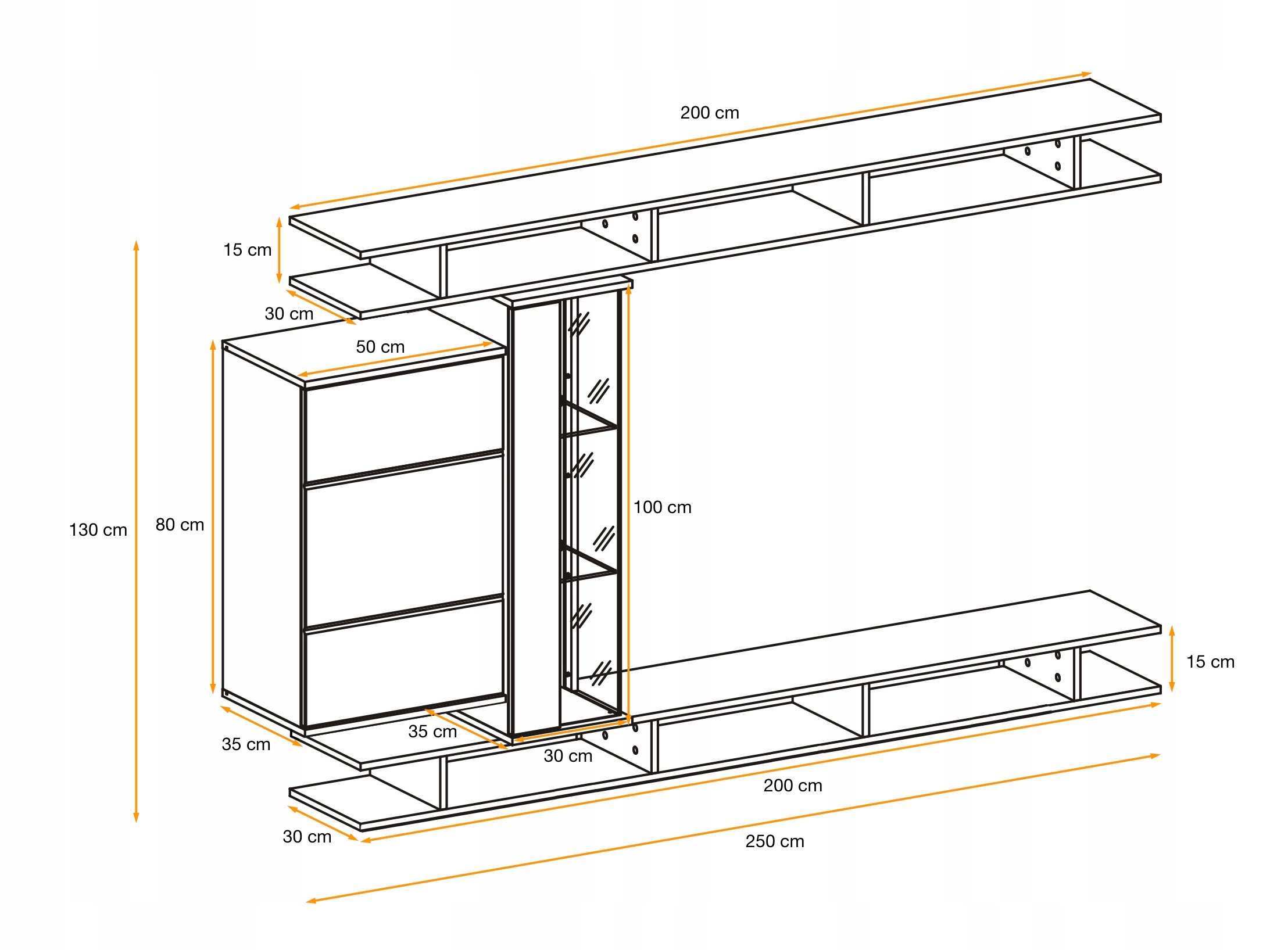 200 cm

15 cm

30 cm

50 cm

130 cm

80 cm

100 cm

15 cm

35 cm

35 cm

30 cm

200 cm

30 cm

250 cm