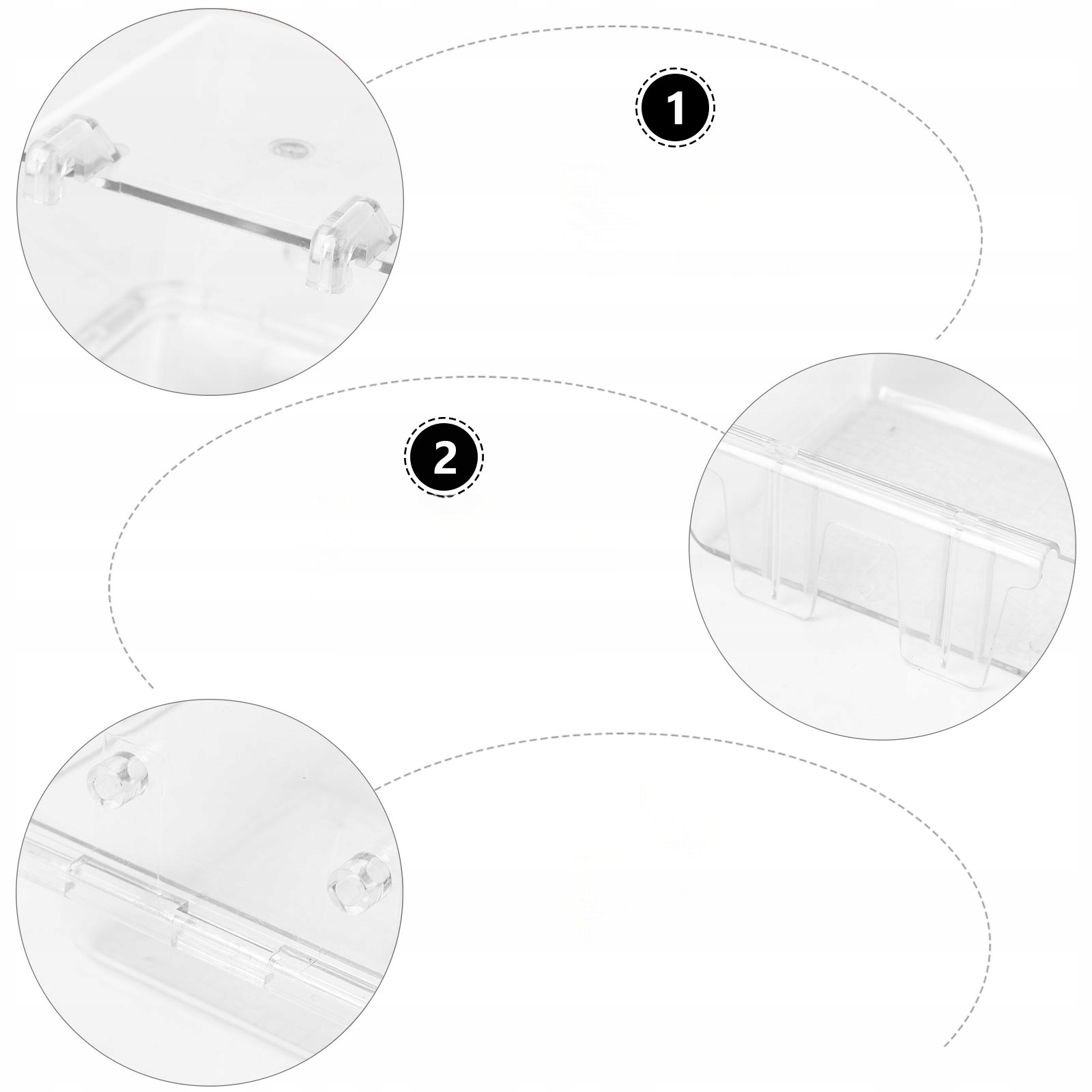 1

2