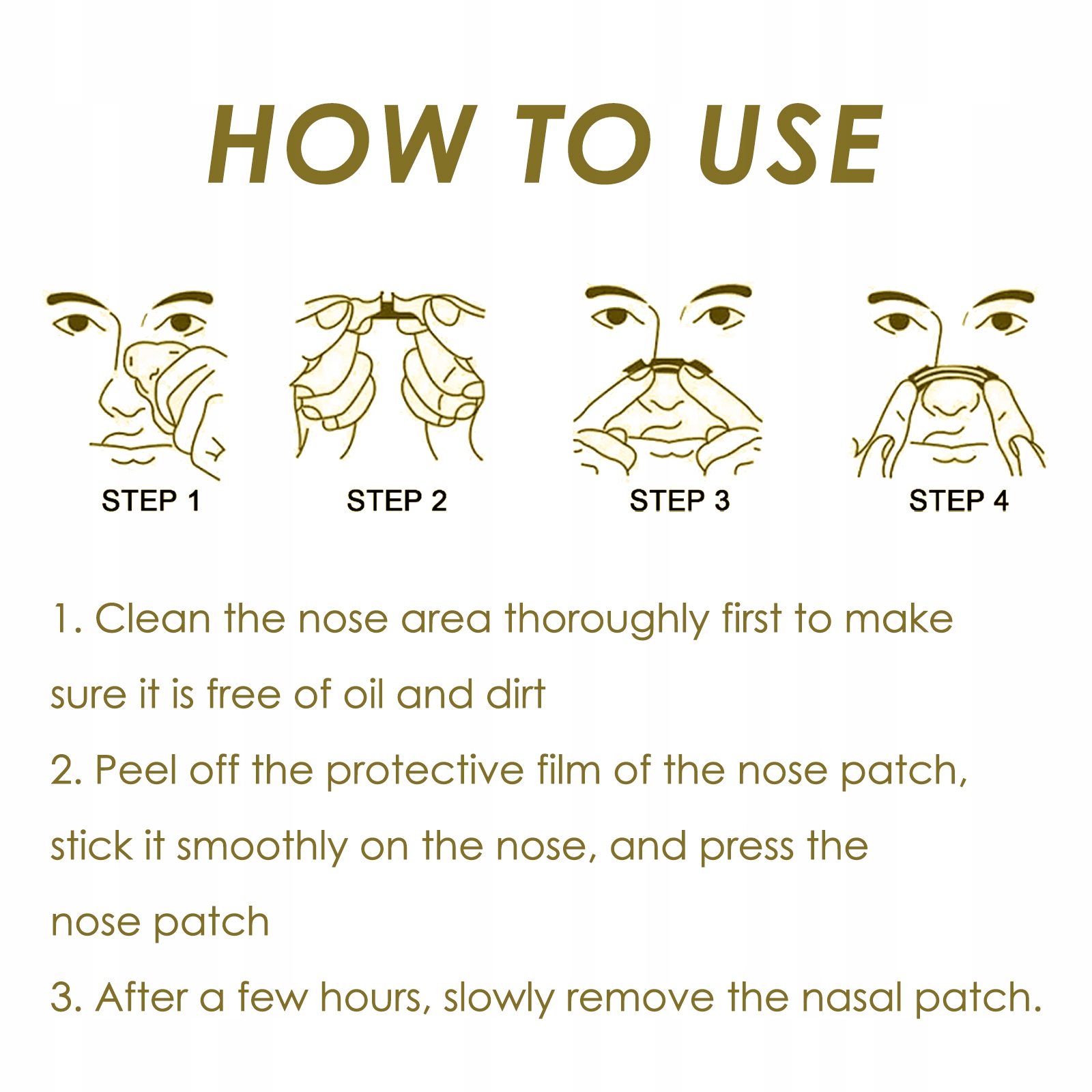 HOW TO USE

STEP 1
STEP 2
STEP 3
STEP 4

1. Clean the nose area thoroughly first to make sure it is free of oil and dirt
2. Peel off the protective film of the nose patch, stick it smoothly on the nose, and press the nose patch
3. After a few hours, slowly remove the nasal patch.