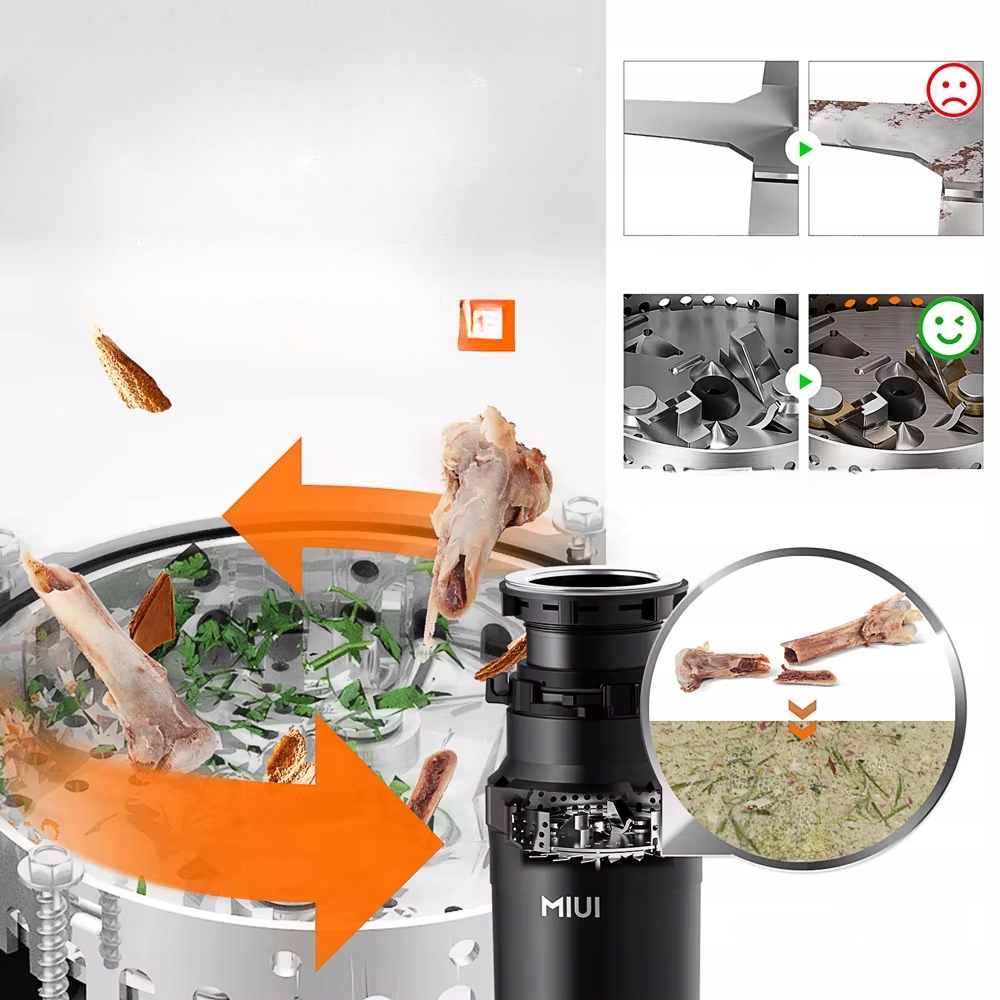 MIUI