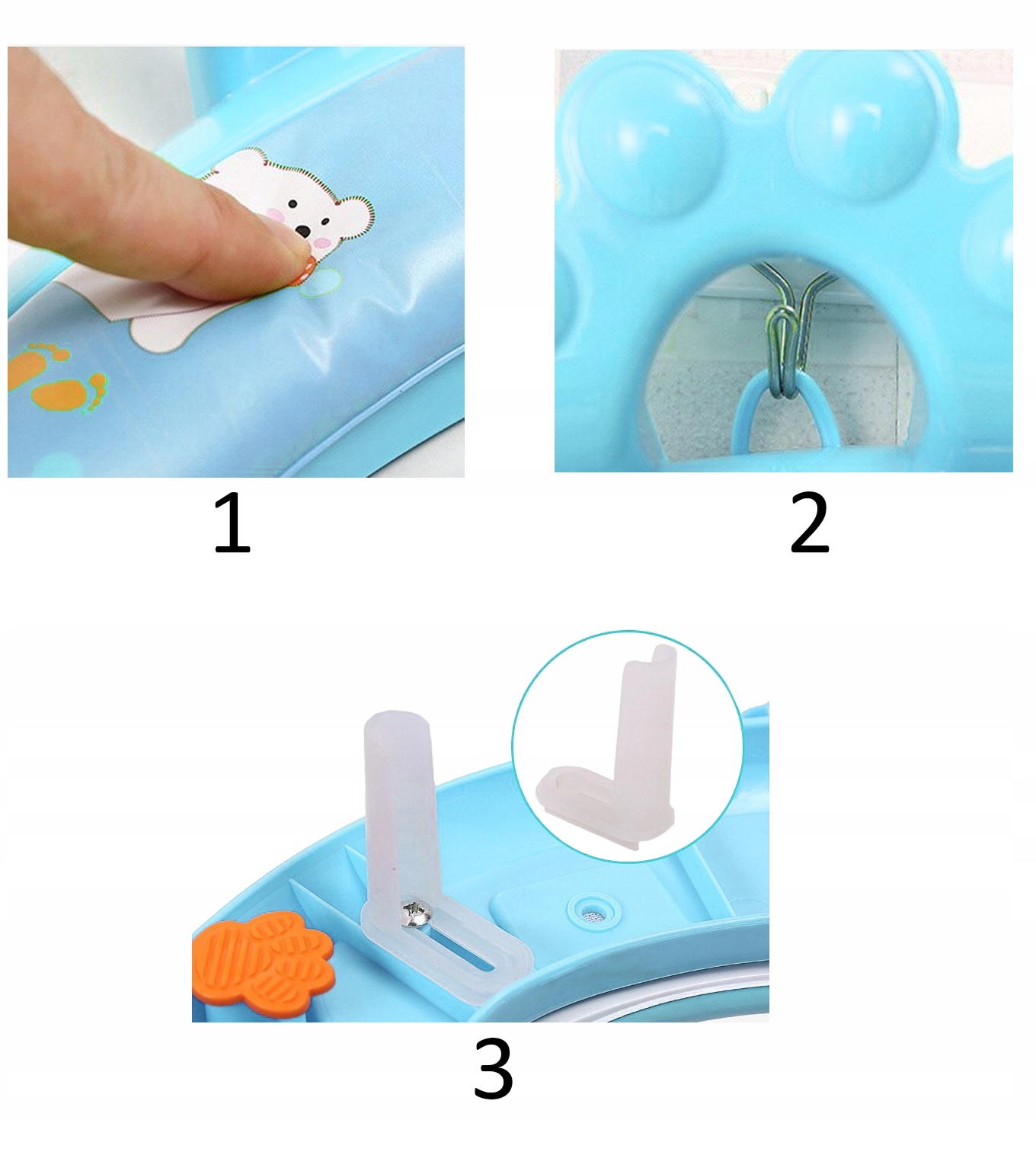 1

2

3