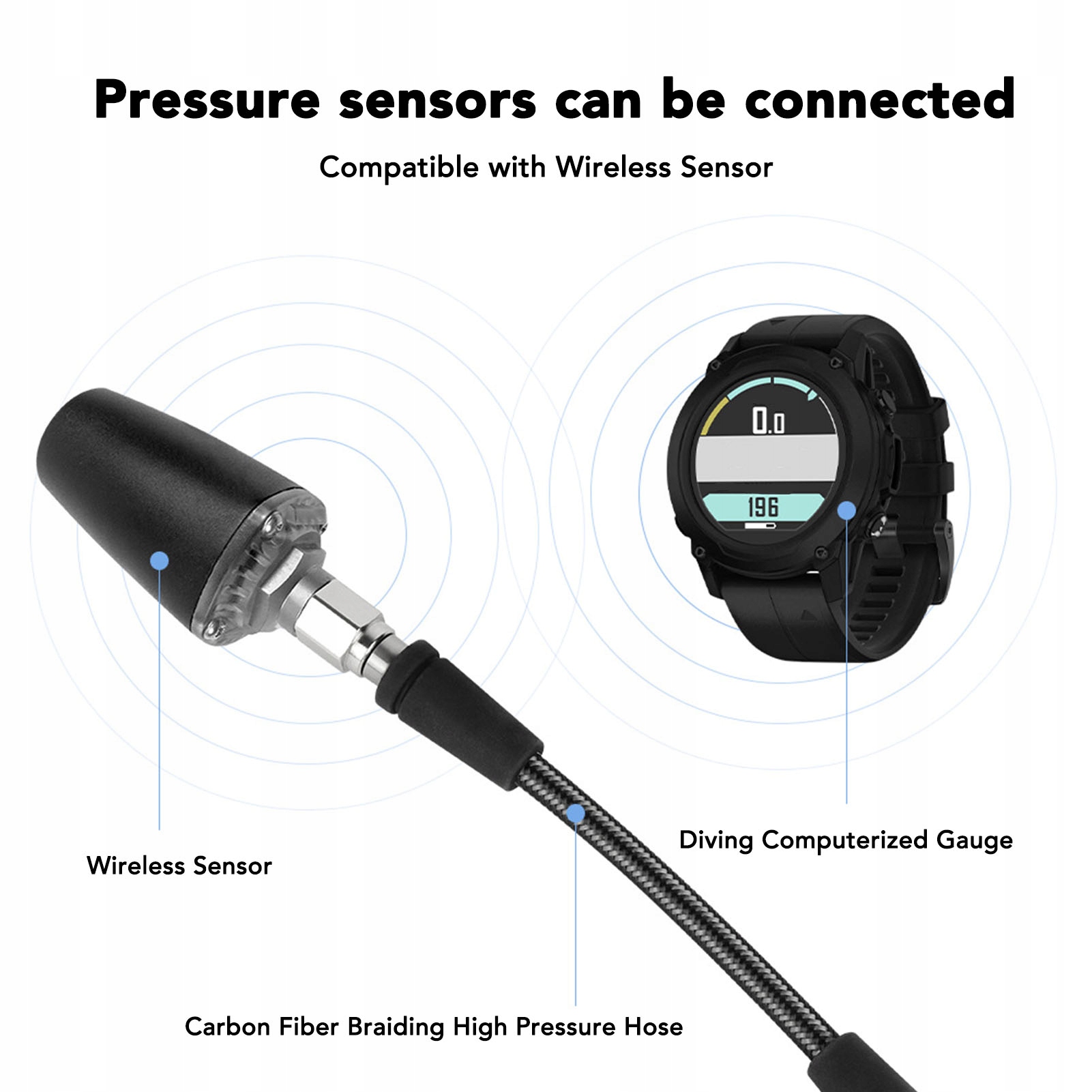 Pressure sensors can be connected

Compatible with Wireless Sensor

0.0

196

Wireless Sensor

Diving Computerized Gauge

Carbon Fiber Braiding High Pressure Hose