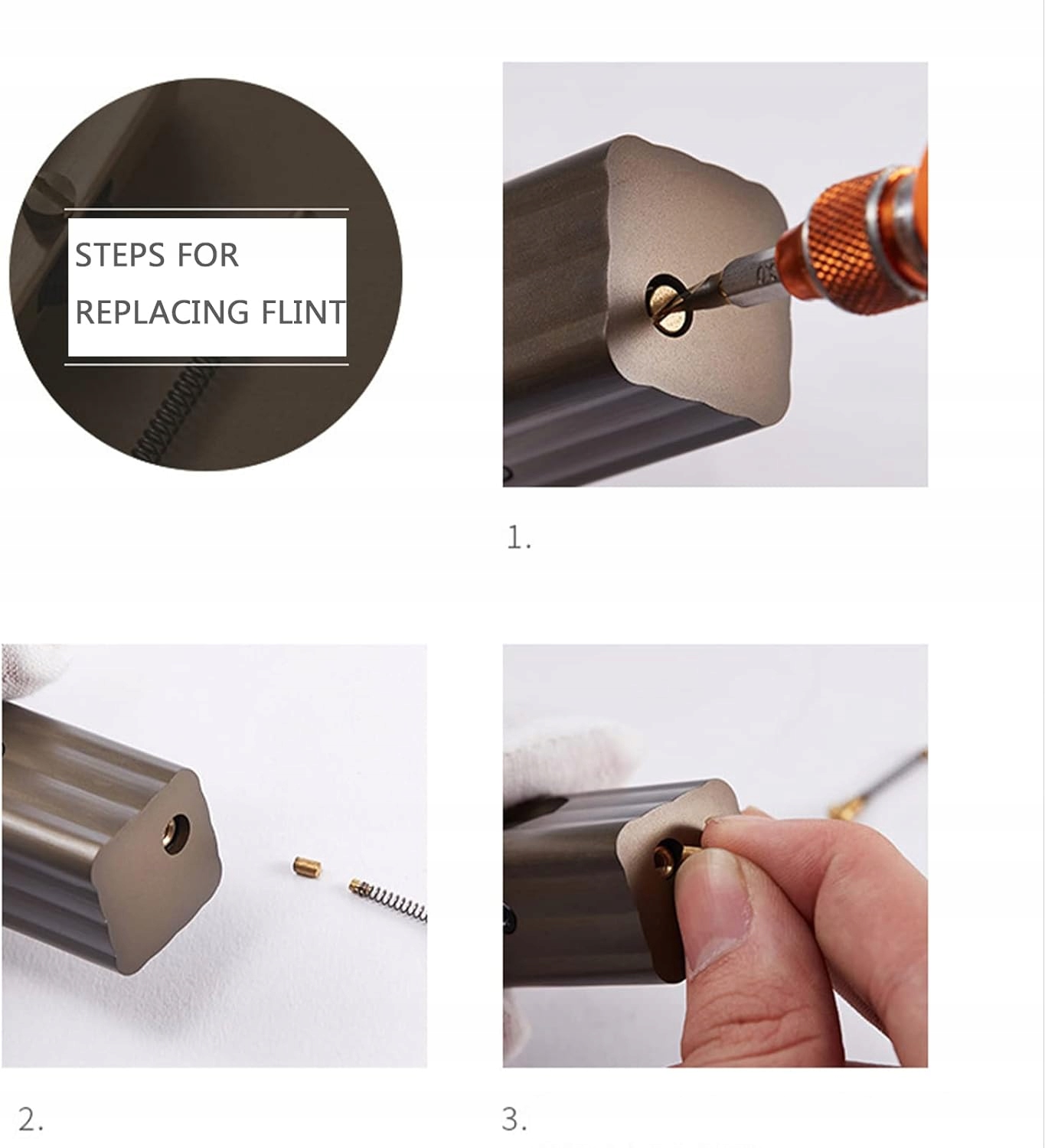 STEPS FOR REPLACING FLINT

1.

2.

3.