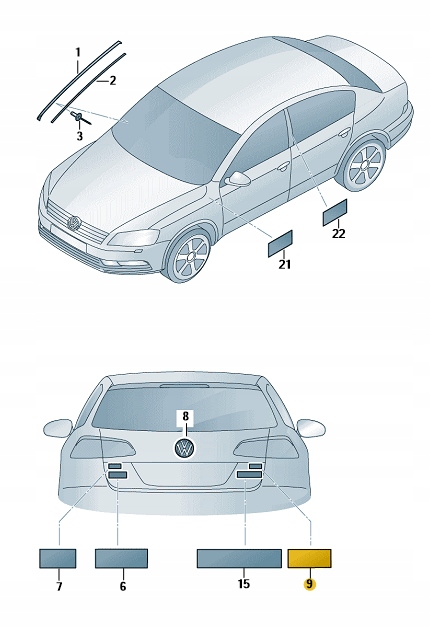 1
2
3
22
21
8
7
6
15
9