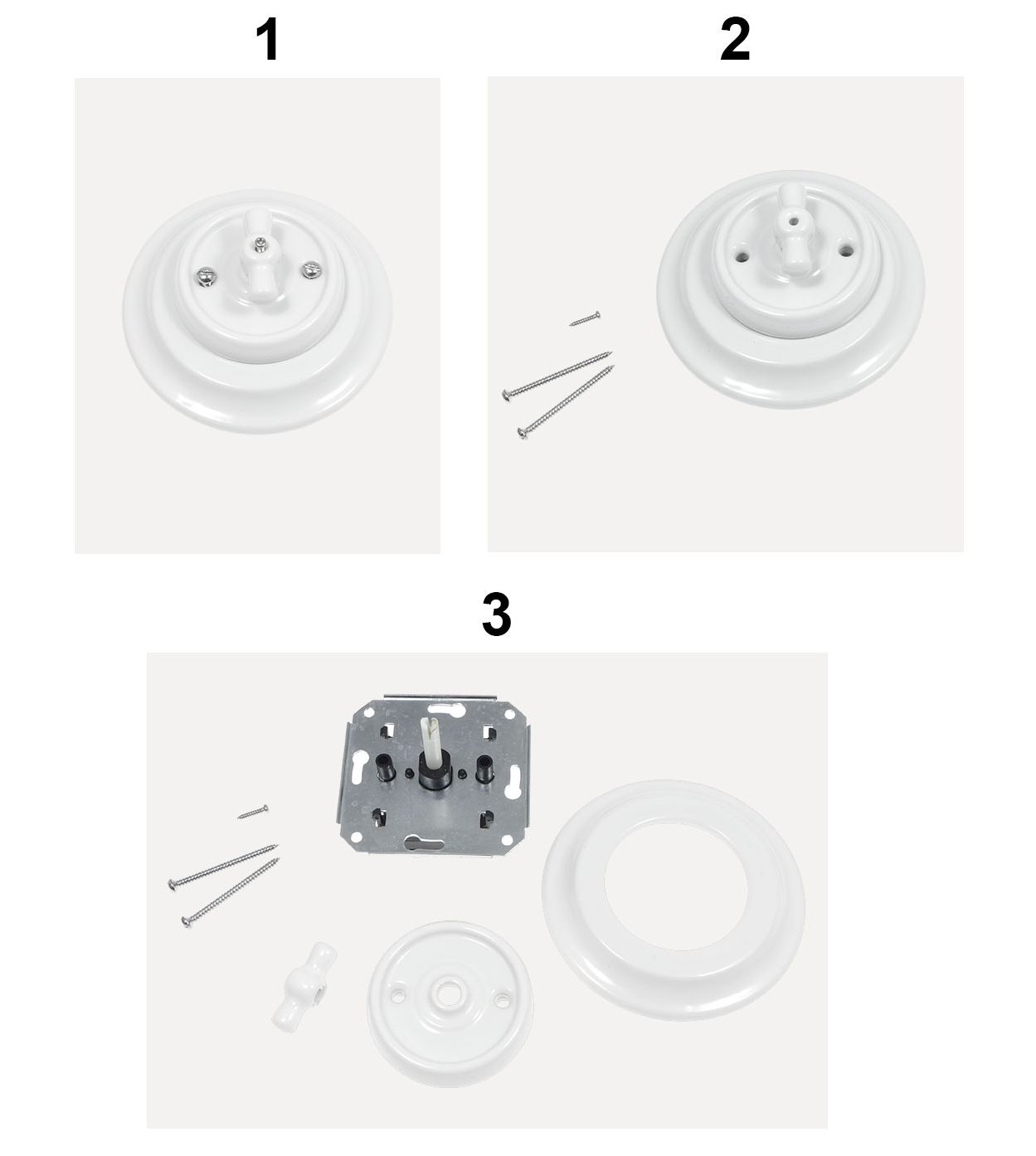 1

2

3