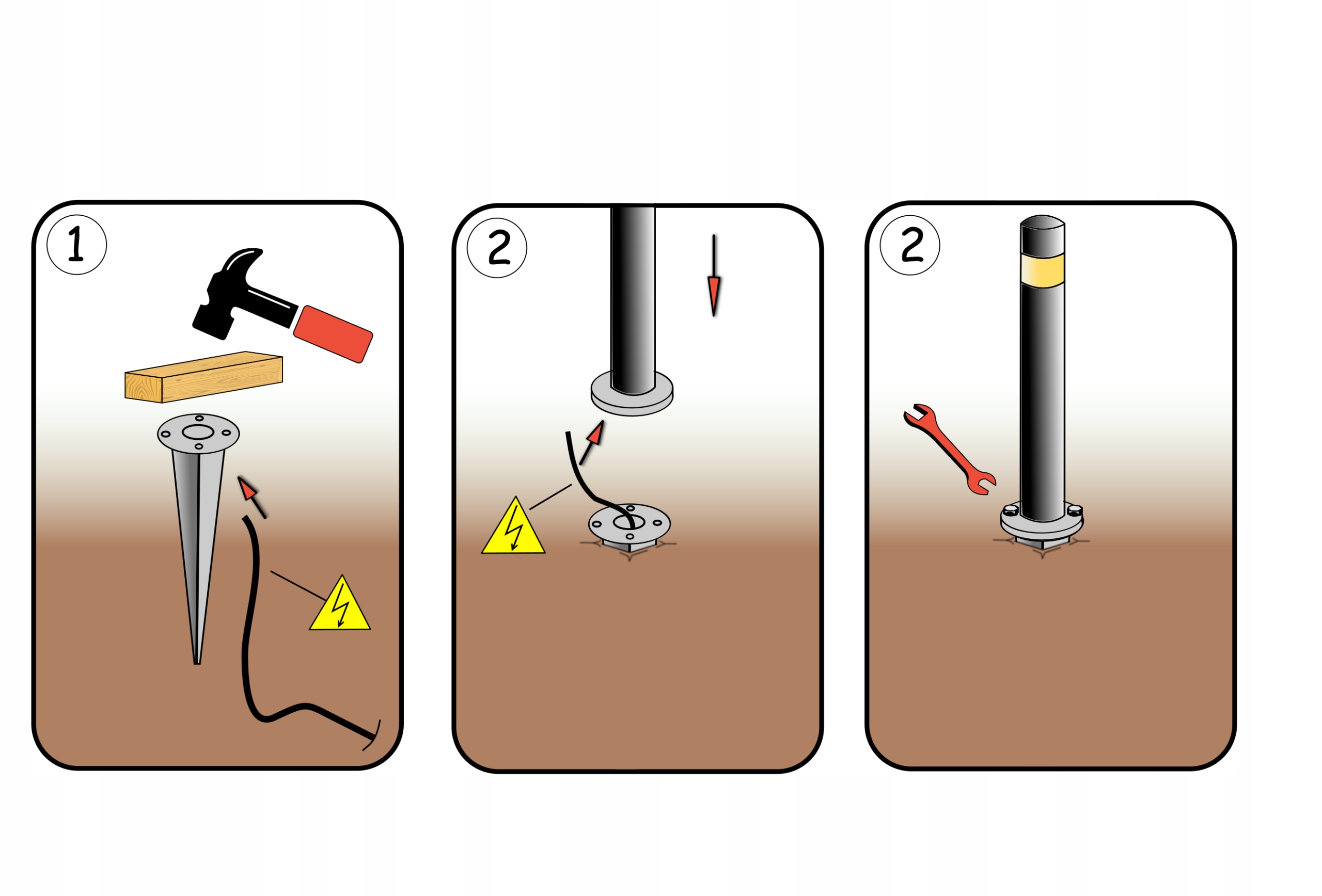 1

2

2