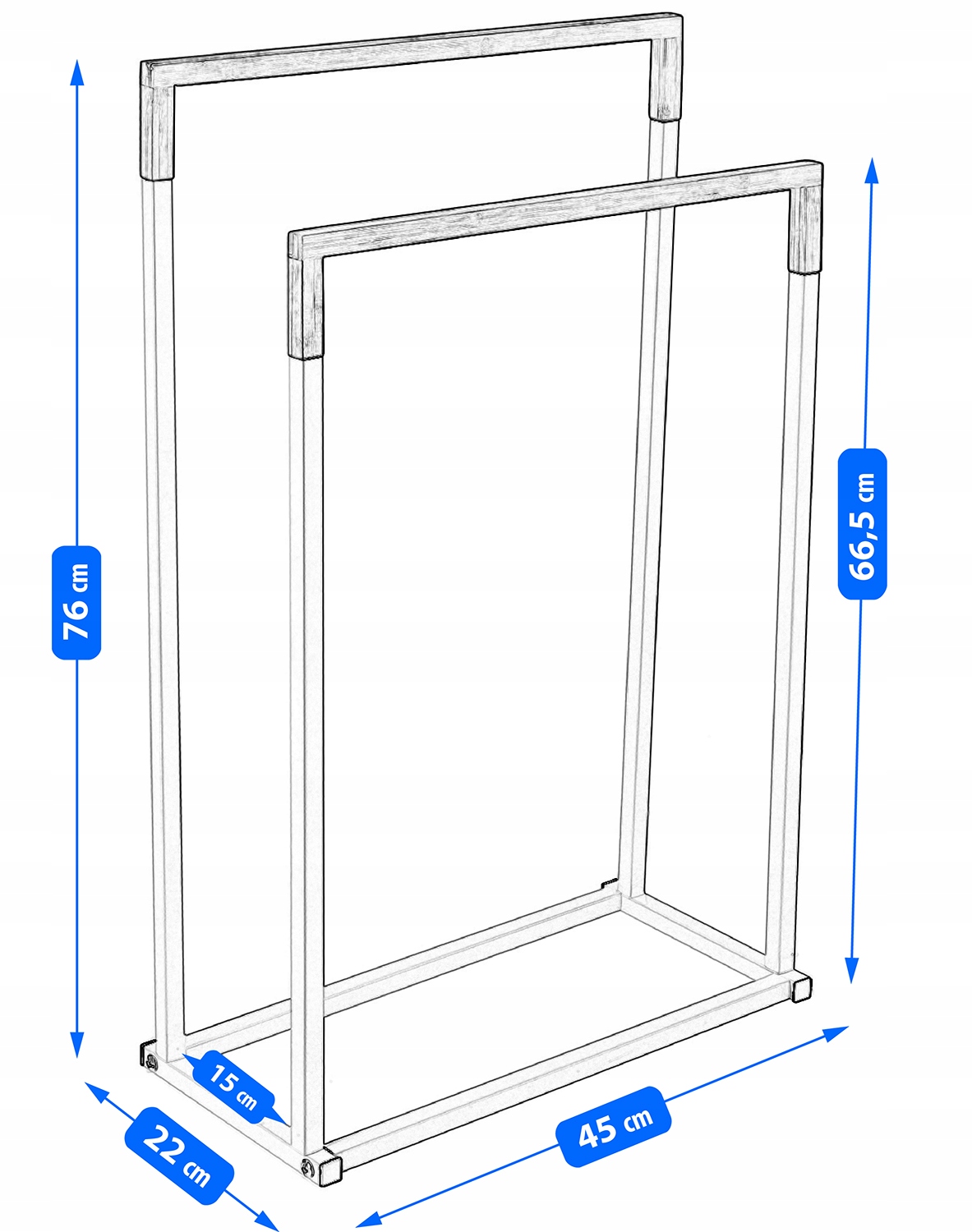 76 cm

66,5 cm

15 cm

22 cm

45 cm