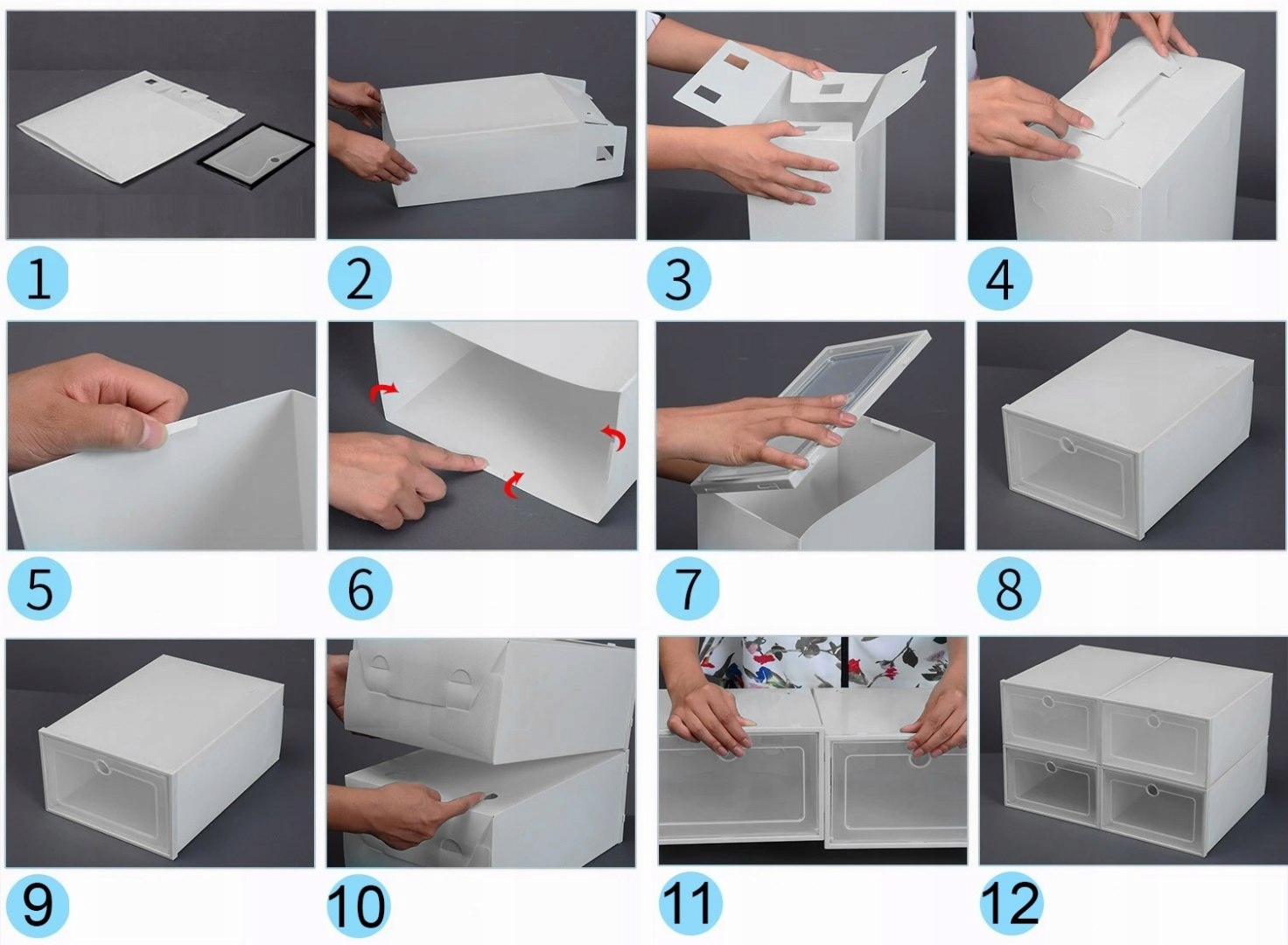 1

2

3

4

5

6

7

8

9

10

11

12