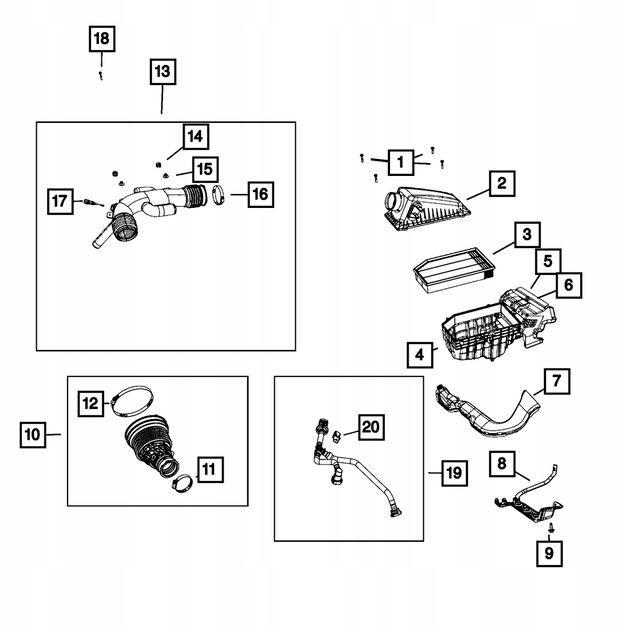 18
13
14
15
17
16
1
2
3
5
6
4
7
12
10
11
20
19
8
9