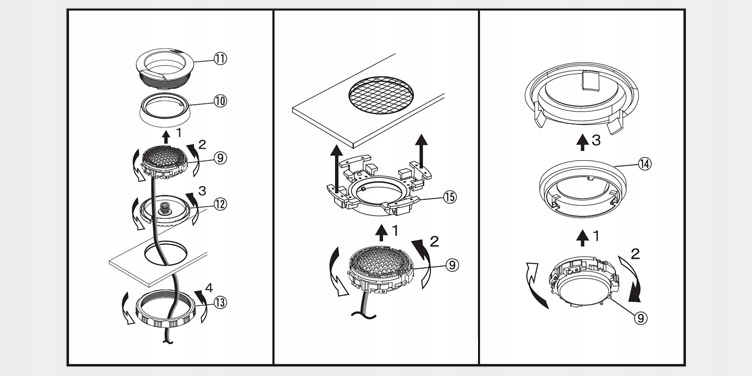 ⑪
⑩
1
2
⑨
3
⑫
4
⑬

⑮
1
2
⑨

3
⑭
1
2
⑨