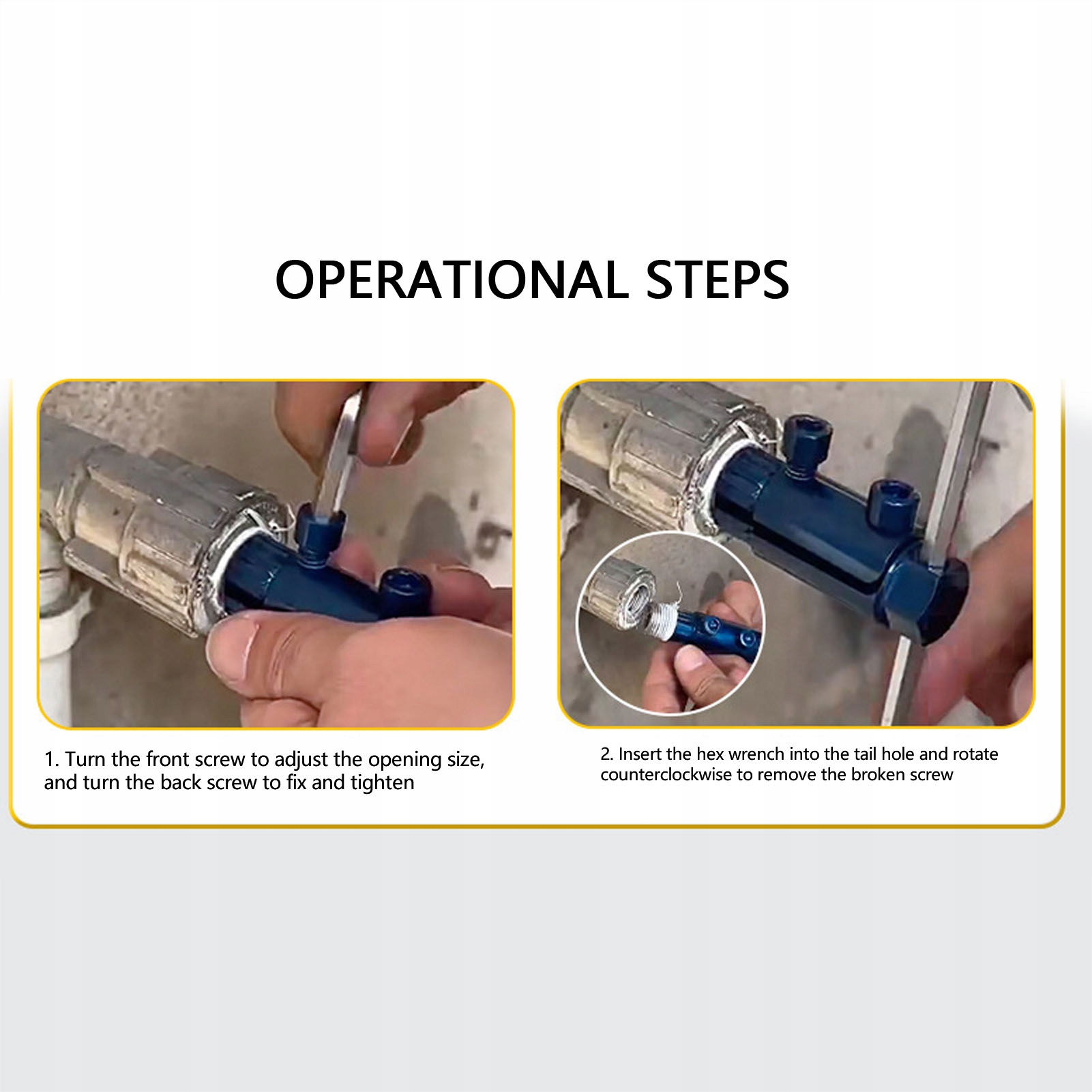 OPERATIONAL STEPS

1. Turn the front screw to adjust the opening size, and turn the back screw to fix and tighten

2. Insert the hex wrench into the tail hole and rotate counterclockwise to remove the broken screw