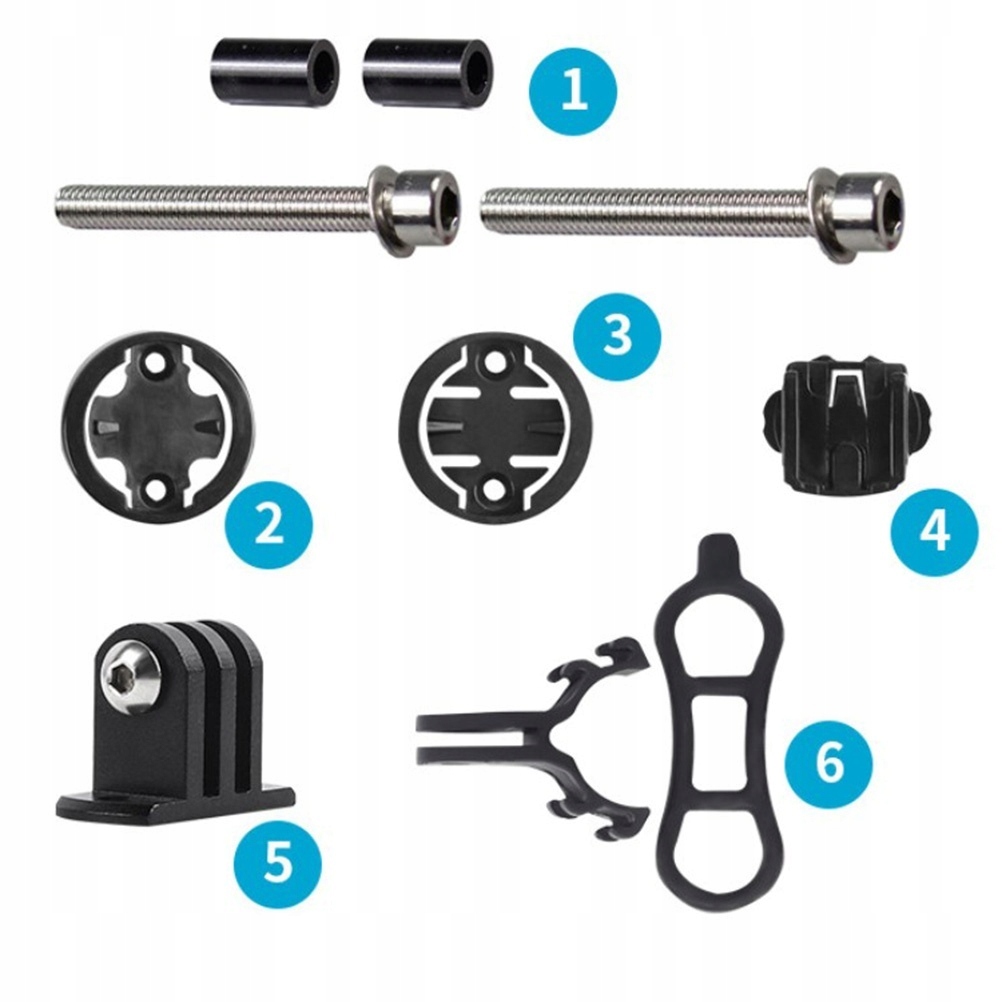 1
3
2
4
5
6