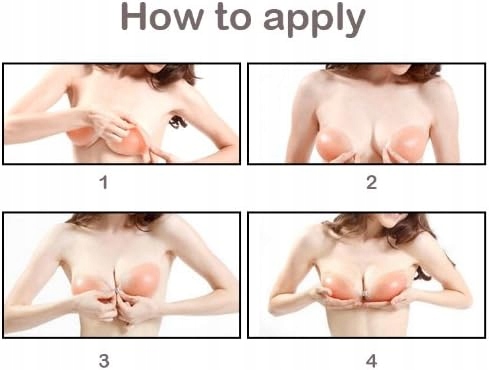 How to apply

1

2

3

4