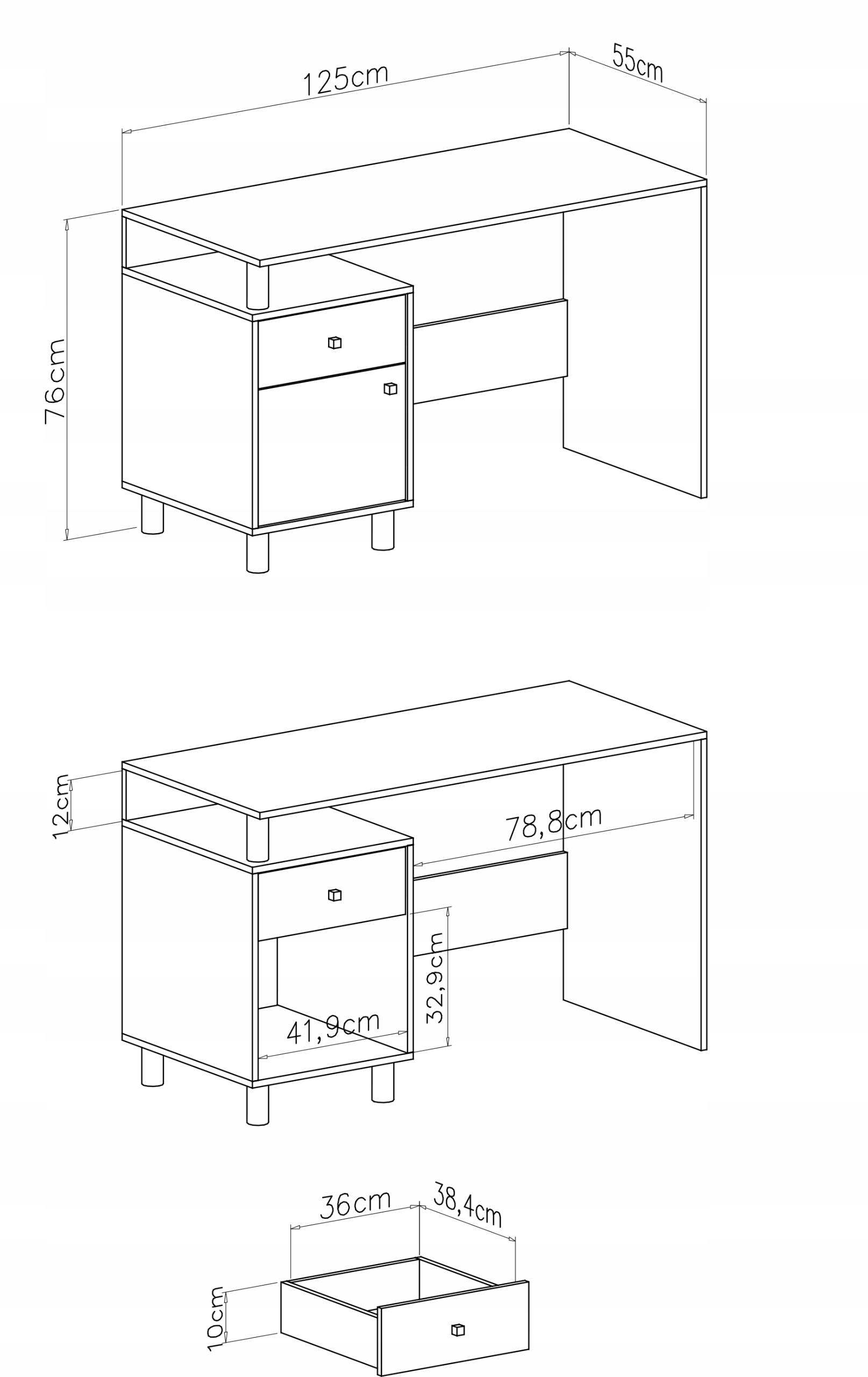 125cm
55cm
76cm

12cm
78,8cm
32,9cm
41,9cm

36cm
38,4cm
10cm