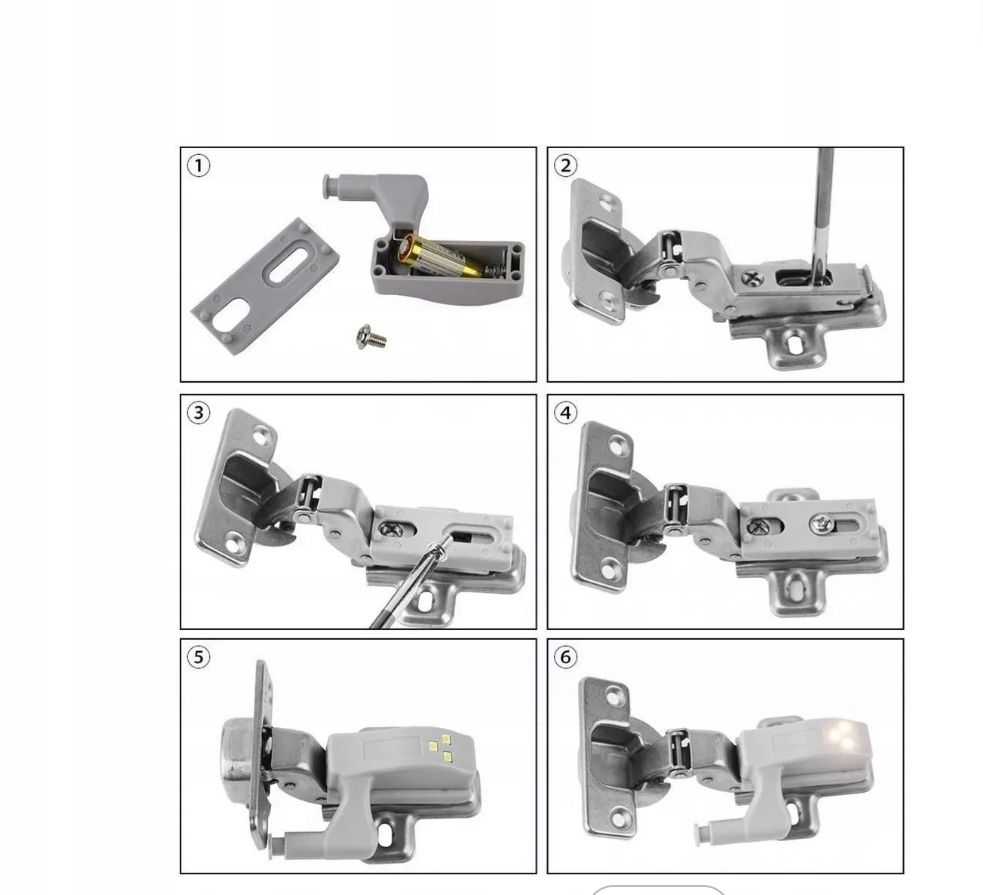 ①
②
③
④
⑤
⑥