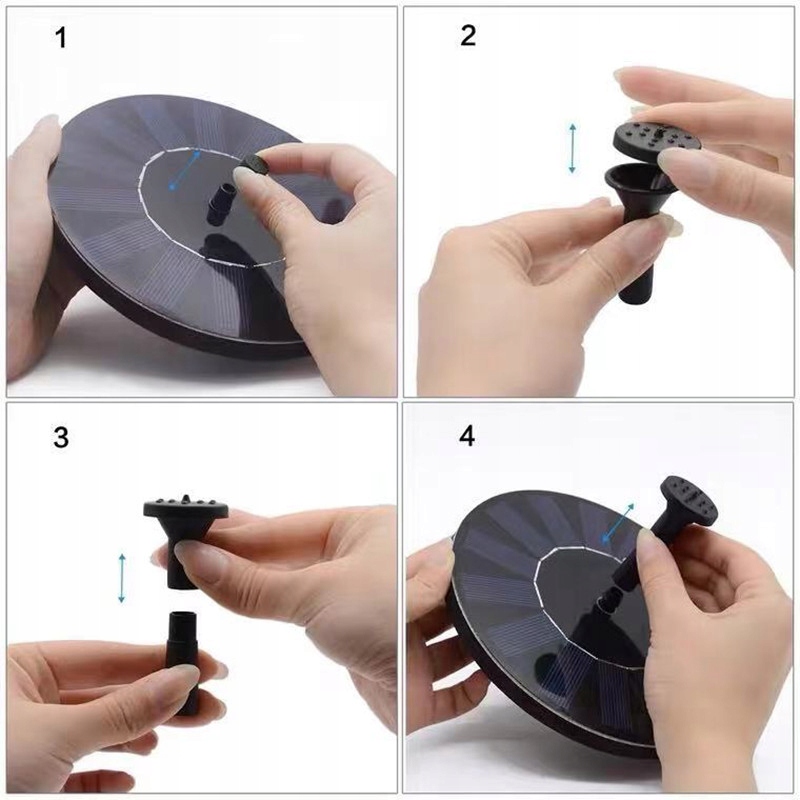 1

2

3

4