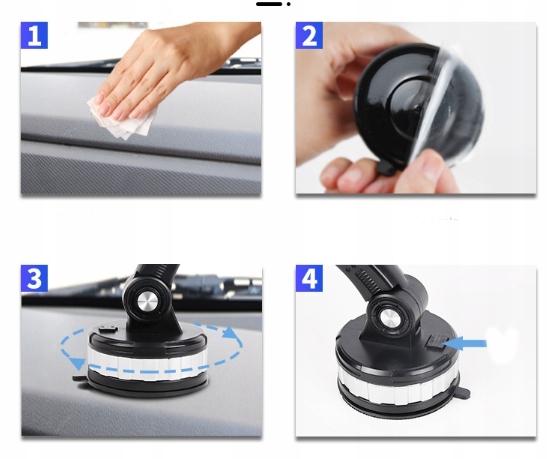 1

2

3

4