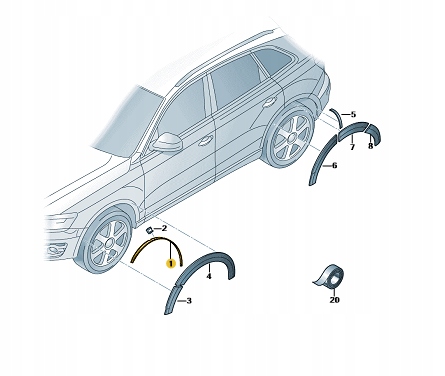 5
7
8
6
2
1
4
3
20