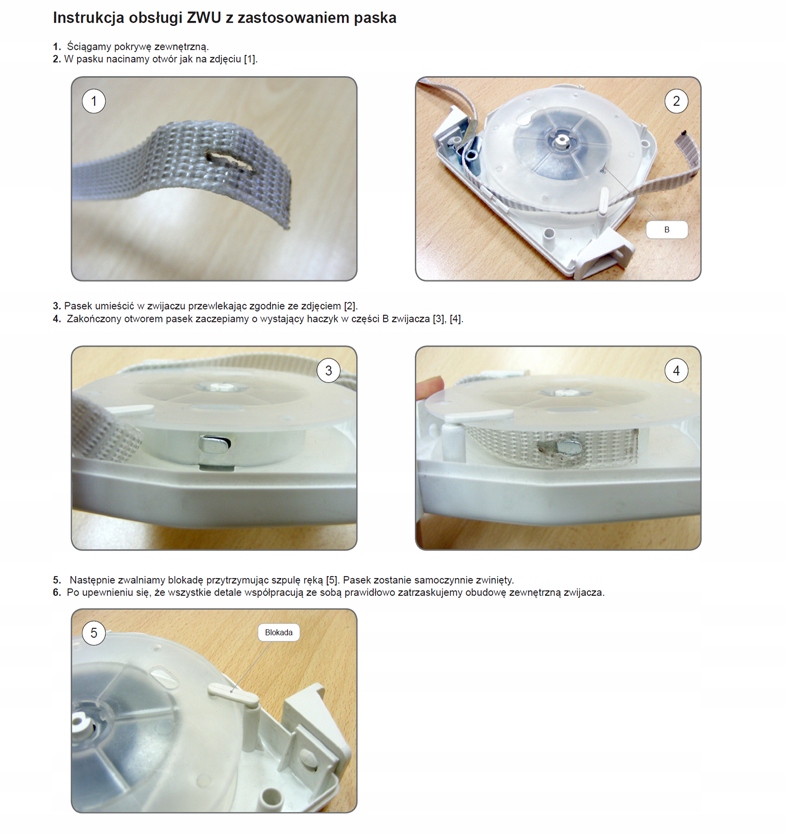 Instrukcja obsługi ZWU z zastosowaniem paska

1. Ściągamy pokrywę zewnętrzną.
2. W pasku nacinamy otwór jak na zdjęciu [1].

1

2

B

3. Pasek umieścić w zwijaczu przewlekając zgodnie ze zdjęciem [2].
4. Zakończony otworem pasek zaczepiamy o wystający haczyk w części B zwijacza [3], [4].

3

4

5. Następnie zwalniamy blokadę przytrzymując szpulę ręką [5]. Pasek zostanie samoczynnie zwinięty.
6. Po upewnieniu się, że wszystkie detale współpracują ze sobą prawidłowo zatrzaskujemy obudowę zewnętrzną zwijacza.

5

Blokada