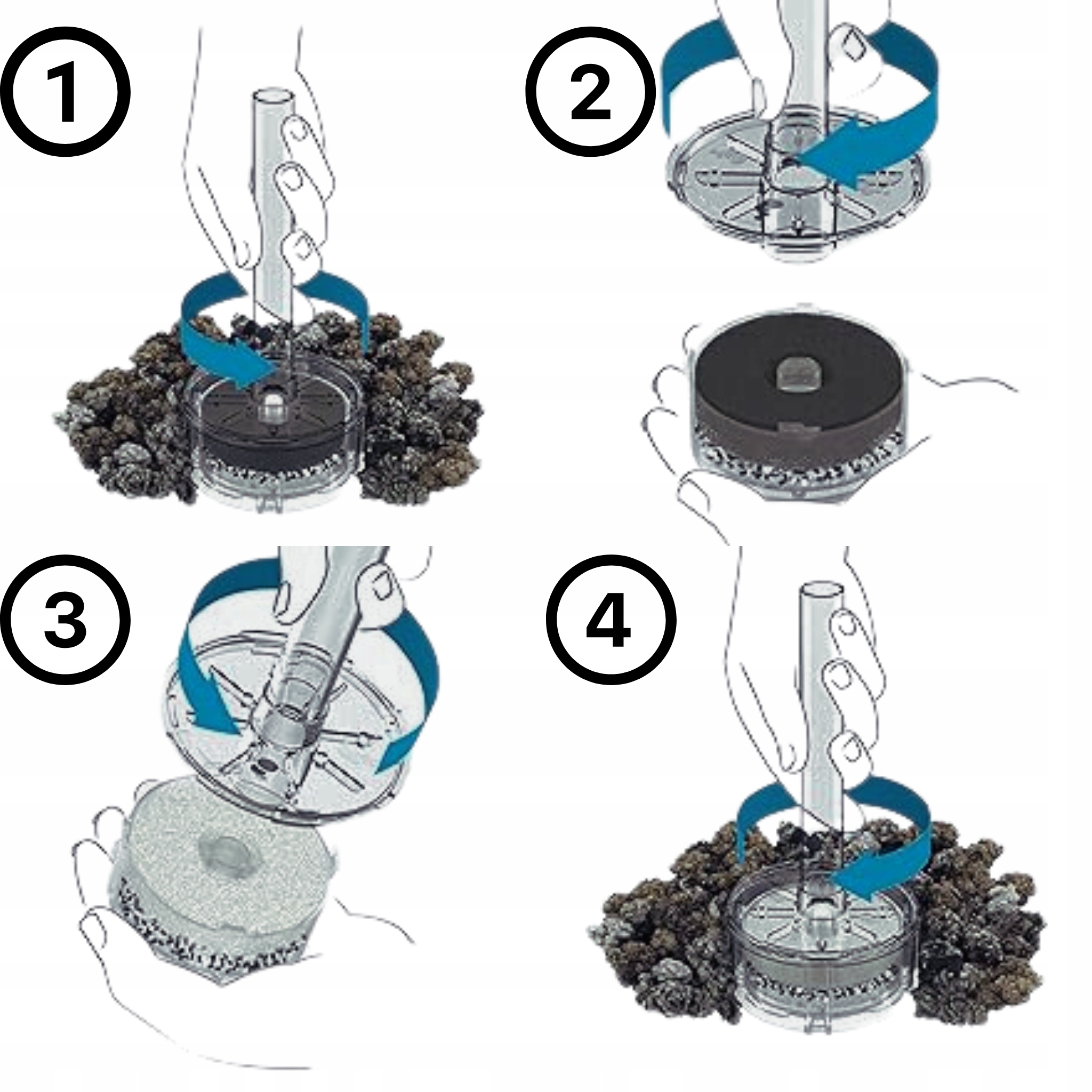 1

2

3

4